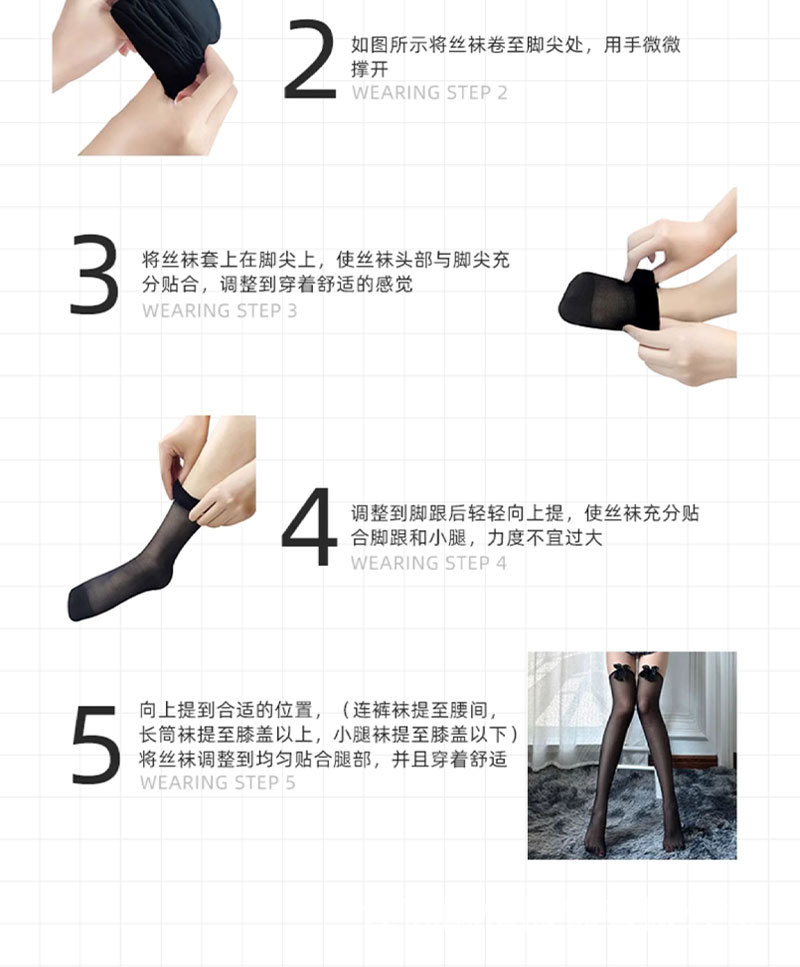 2
如图所示将丝袜卷至脚尖处，用手微微撑开
WEARING STEP 2

3
将丝袜套上在脚尖上，使丝袜头部与脚尖充分贴合，调整到穿着舒适的感觉
WEARING STEP 3

4
调整到脚跟后轻轻向上提，使丝袜充分贴合脚跟和小腿，力度不宜过大
WEARING STEP 4

5
向上提到合适的位置，（连裤袜提至腰间，长筒袜提至膝盖以上，小腿袜提至膝盖以下）将丝袜调整到均匀贴合腿部，并且穿着舒适
WEARING STEP 5