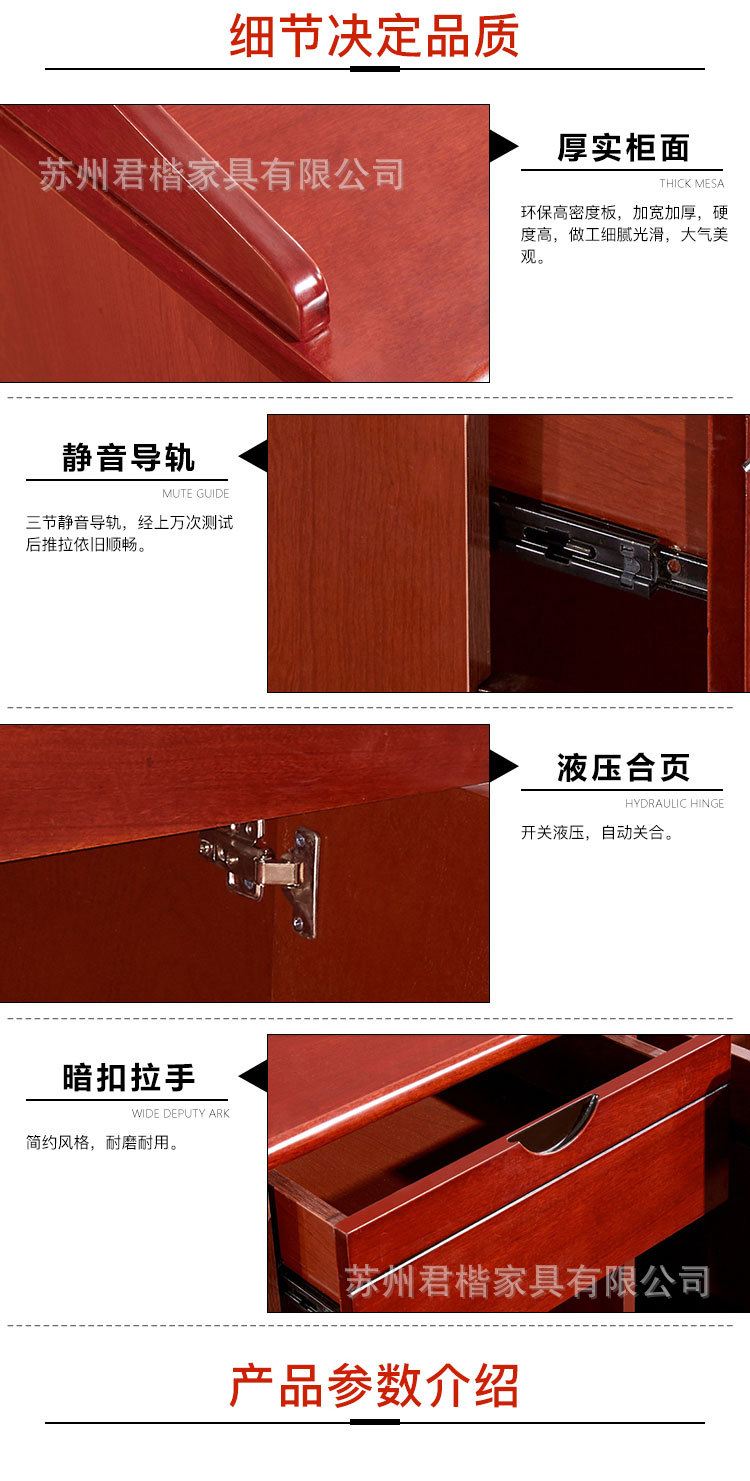 细节决定品质

苏州君楷家具有限公司

厚实柜面
THICK MESA
环保高密度板，加宽加厚，硬度高，做工细腻光滑，大气美观。

静音导轨
MUTE GUIDE
三节静音导轨，经上万次测试后推拉依旧顺畅。

液压合页
HYDRAULIC HINGE
开关液压，自动关合。

暗扣拉手
WIDE DEPUTY ARK
简约风格，耐磨耐用。

苏州君楷家具有限公司

产品参数介绍