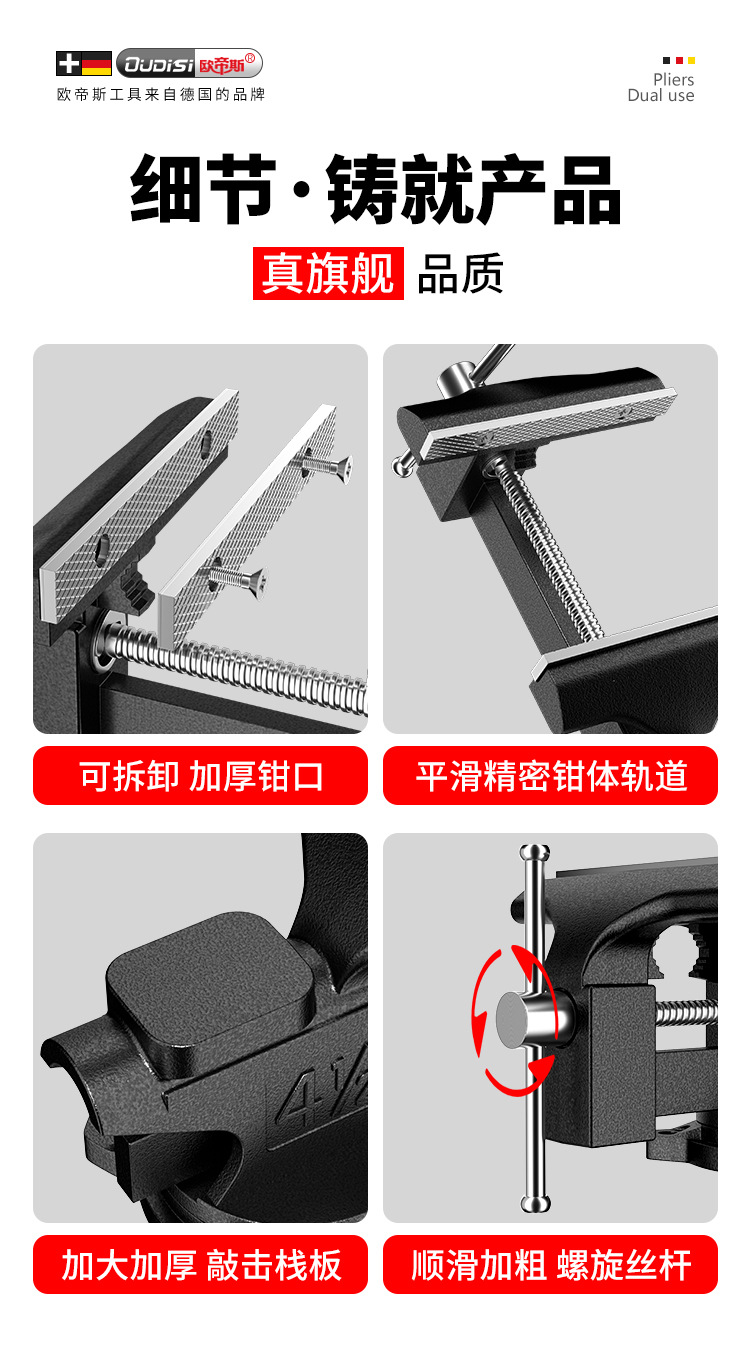 OUDISI 欧帝斯®
欧帝斯工具来自德国的品牌

Pliers
Dual use

细节·铸就产品

真旗舰 品质

可拆卸 加厚钳口

平滑精密钳体轨道

4½

加大加厚 敲击栈板

顺滑加粗 螺旋丝杆