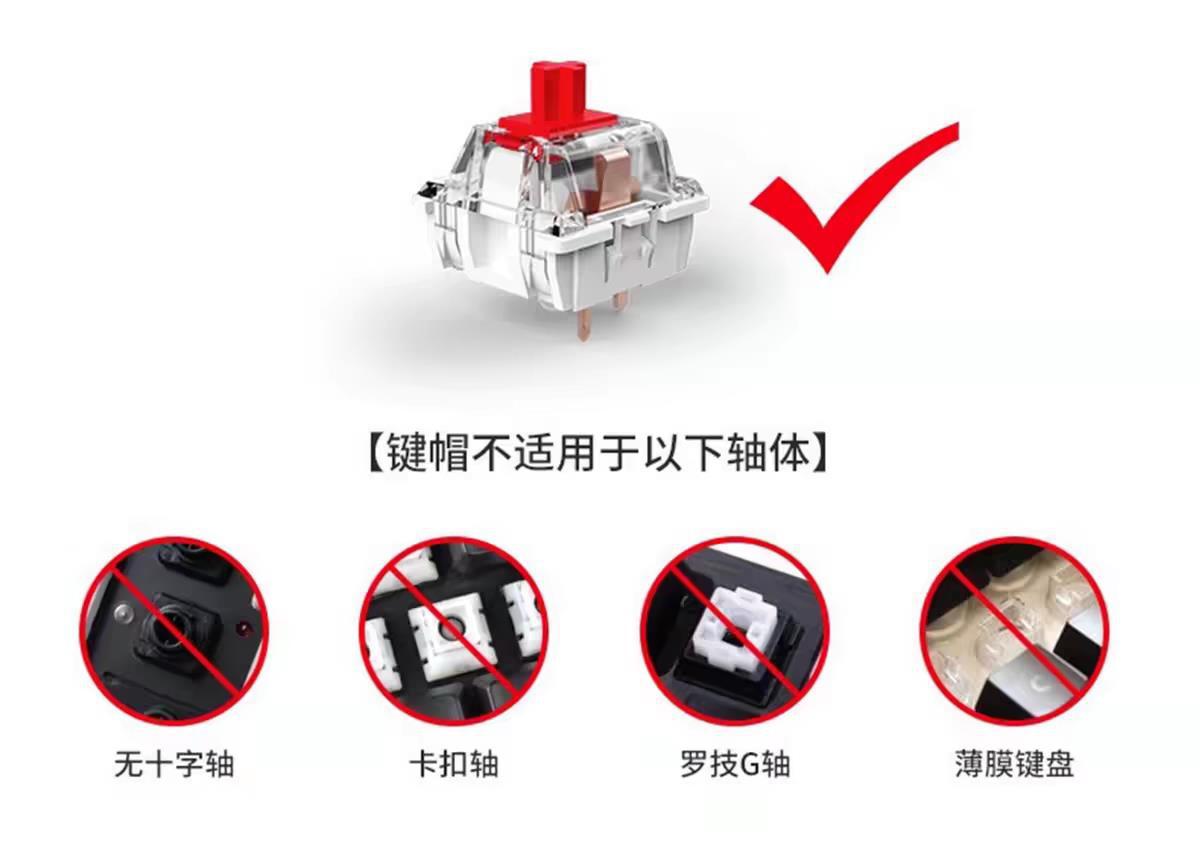 【键帽不适用于以下轴体】

无十字轴

卡扣轴

罗技G轴

薄膜键盘