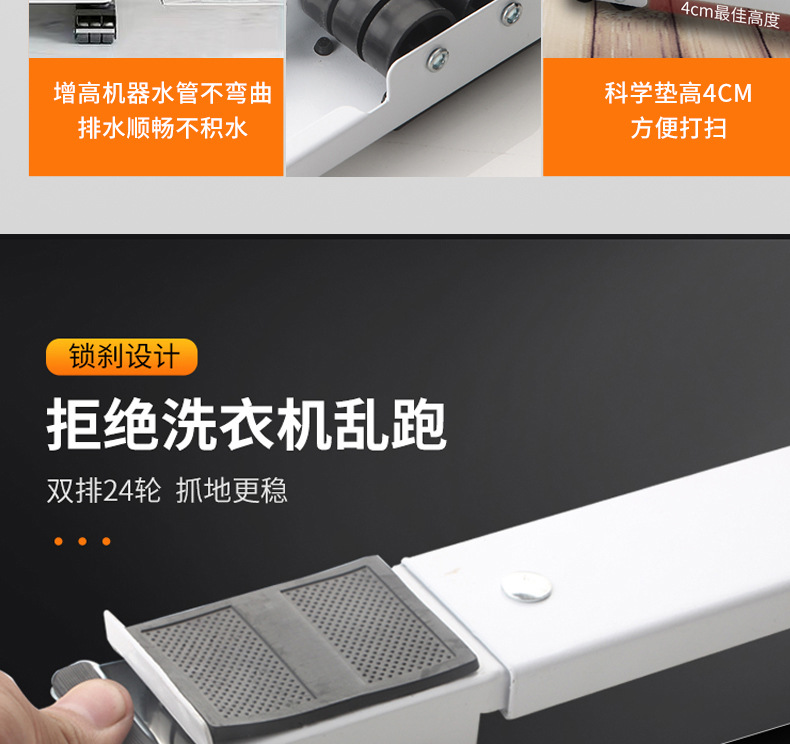 4cm最佳高度

增高机器水管不弯曲
排水顺畅不积水

科学垫高4CM
方便打扫

锁刹设计

拒绝洗衣机乱跑

双排24轮 抓地更稳