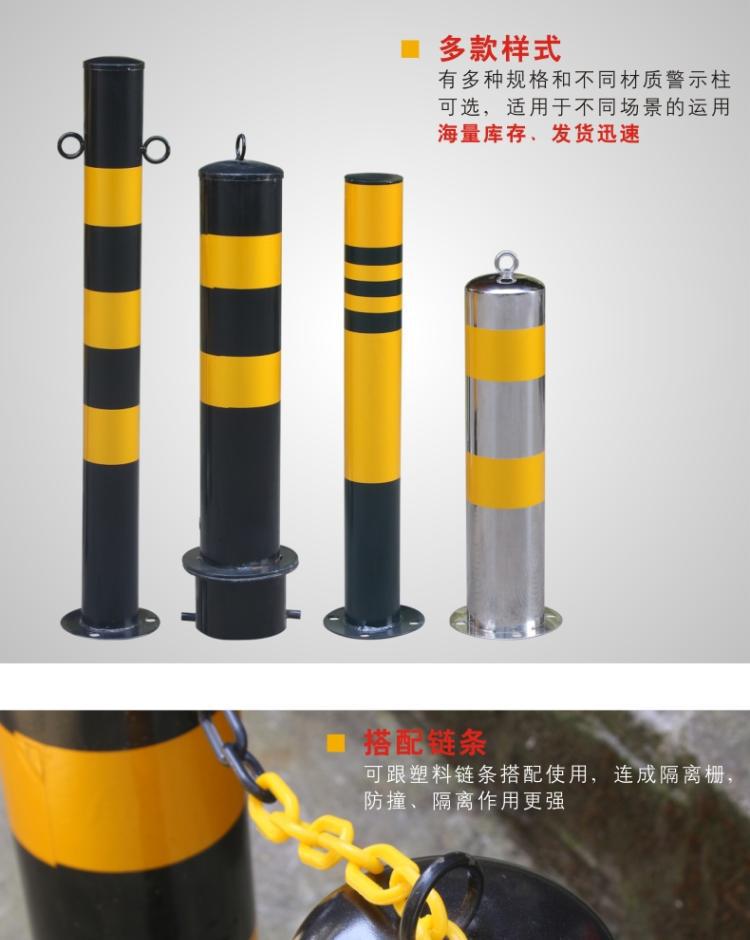 多款样式

有多种规格和不同材质警示柱可选，适用于不同场景的运用

海量库存、发货迅速

搭配链条

可跟塑料链条搭配使用，连成隔离栅，防撞、隔离作用更强