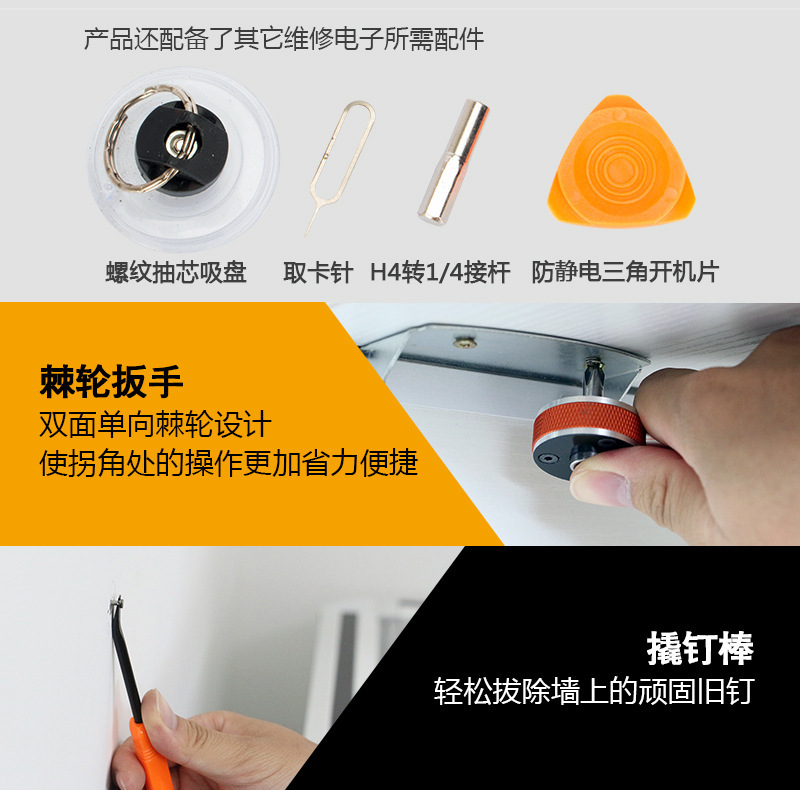 产品还配备了其它维修电子所需配件

螺纹抽芯吸盘 取卡针 H4转1/4接杆 防静电三角开机片

棘轮扳手
双面单向棘轮设计
使拐角处的操作更加省力便捷

撬钉棒
轻松拔除墙上的顽固旧钉