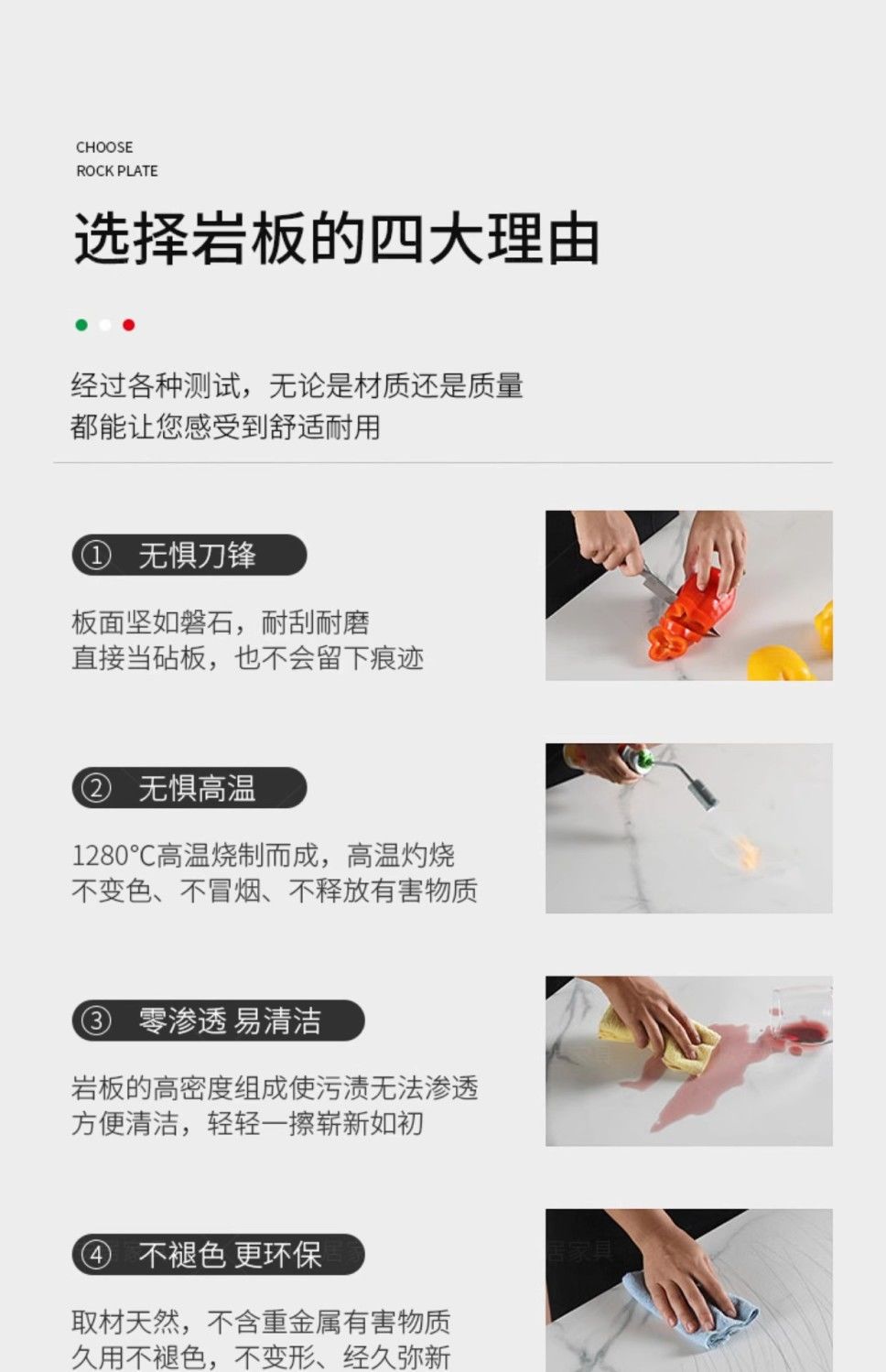 CHOOSE
ROCK PLATE

选择岩板的四大理由

经过各种测试，无论是材质还是质量
都能让您感受到舒适耐用

① 无惧刀锋

板面坚如磐石，耐刮耐磨
直接当砧板，也不会留下痕迹

② 无惧高温

1280°C高温烧制而成，高温灼烧
不变色、不冒烟、不释放有害物质

③ 零渗透 易清洁

岩板的高密度组成使污渍无法渗透
方便清洁，轻轻一擦崭新如初

④ 不褪色 更环保

取材天然，不含重金属有害物质
久用不褪色，不变形、经久弥新