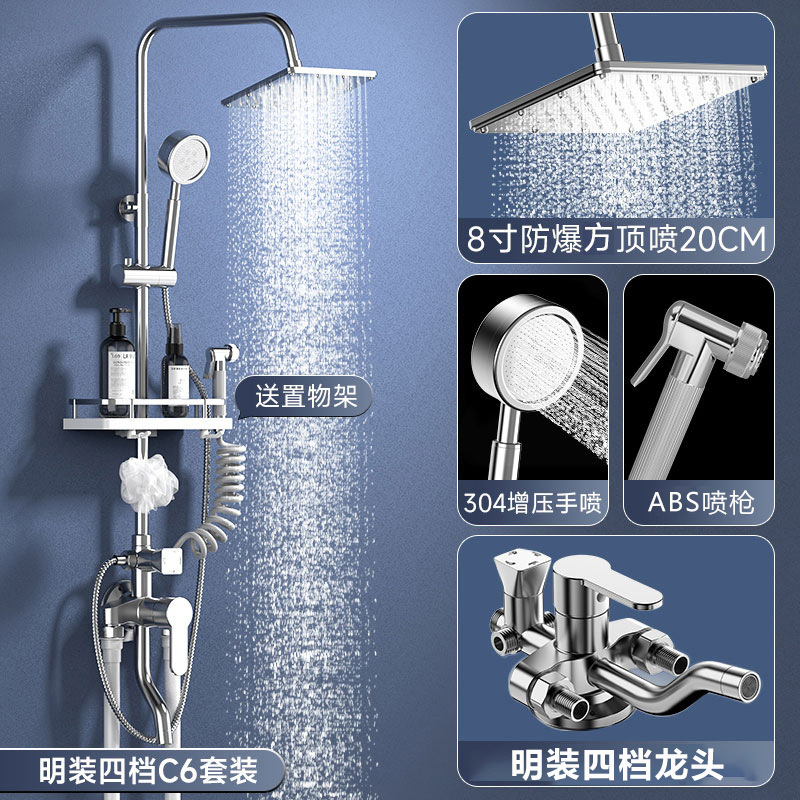 8寸防爆方顶喷20CM

送置物架

304增压手喷

ABS喷枪

明装四档C6套装

明装四档龙头