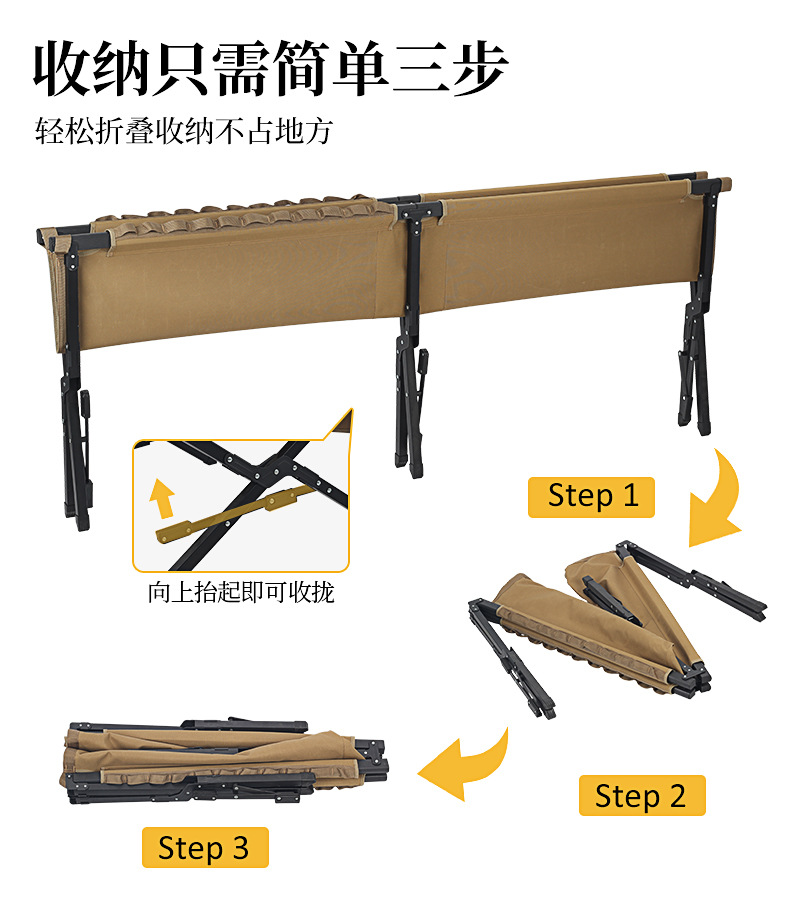 收纳只需简单三步

轻松折叠收纳不占地方

向上抬起即可收拢

Step 1

Step 2

Step 3