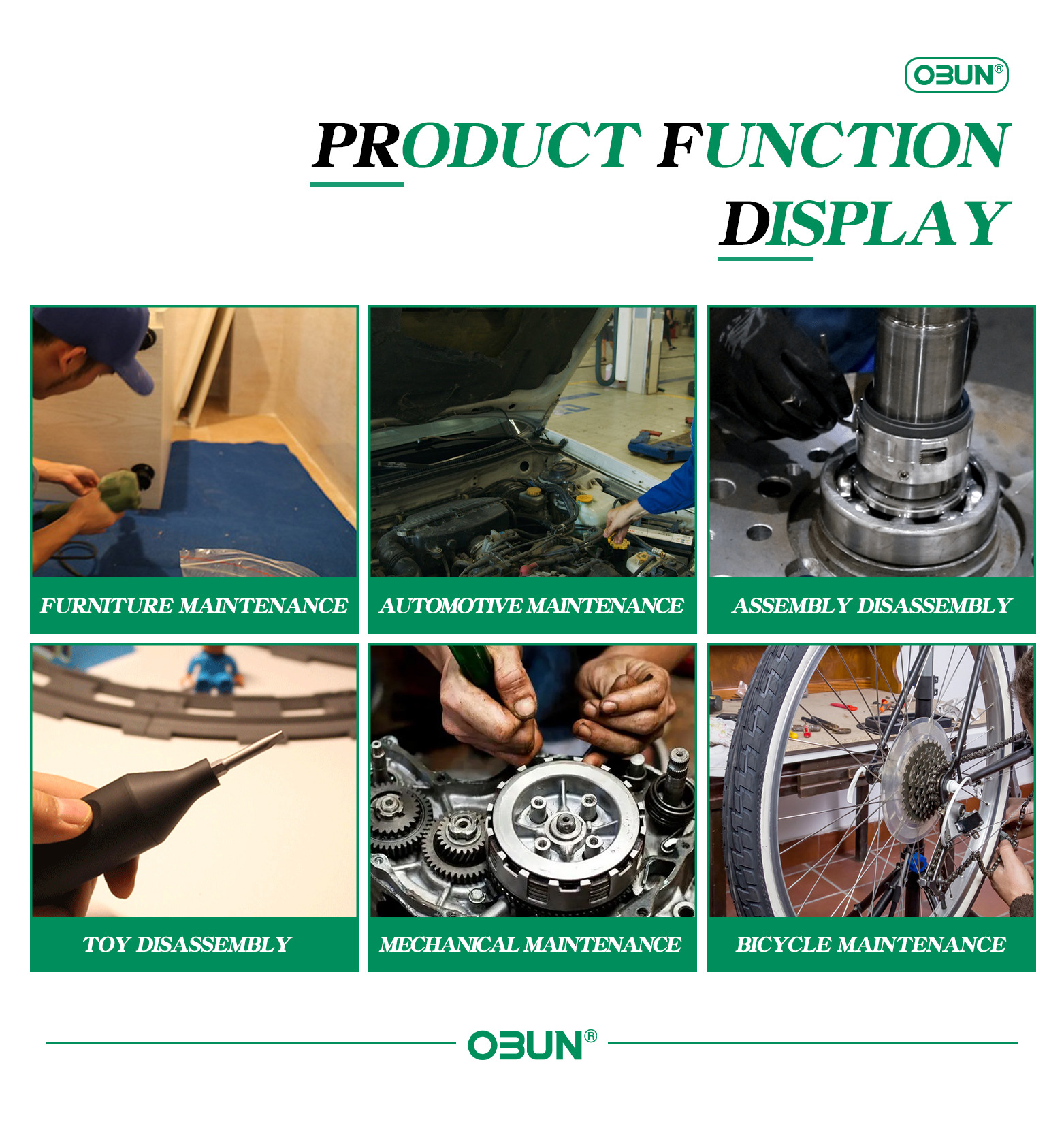 OBUN®

PRODUCT FUNCTION DISPLAY

FURNITURE MAINTENANCE

AUTOMOTIVE MAINTENANCE

ASSEMBLY DISASSEMBLY

TOY DISASSEMBLY

MECHANICAL MAINTENANCE

BICYCLE MAINTENANCE

OBUN®