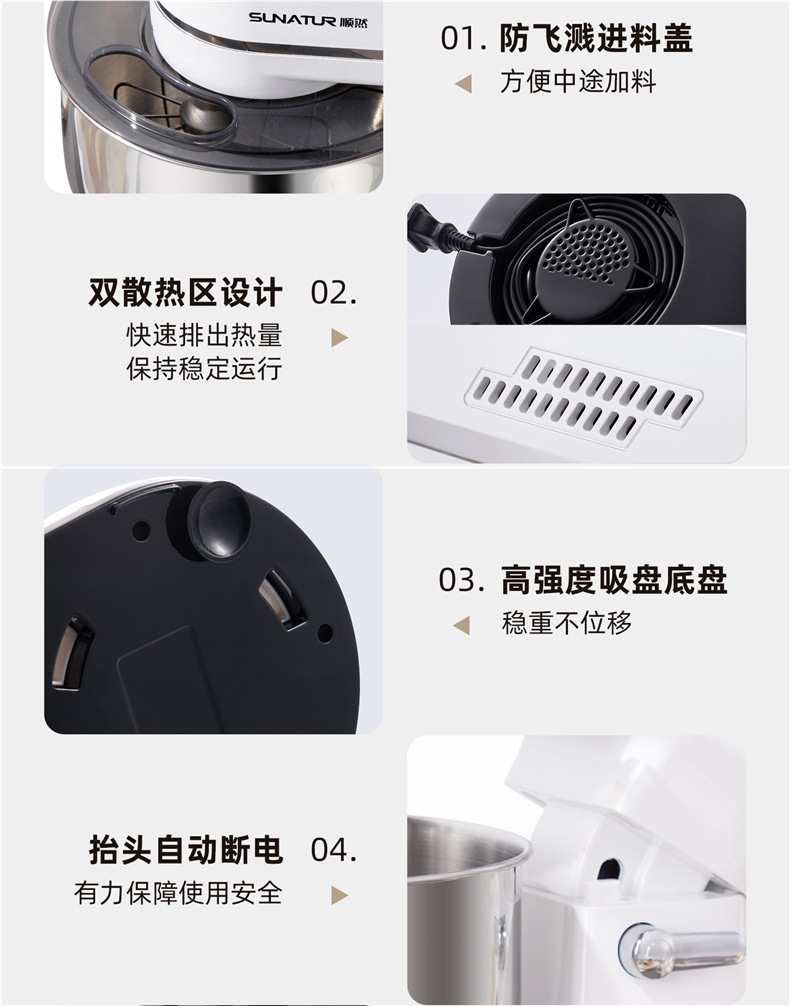 SUNATUR 顺然

01. 防飞溅进料盖

方便中途加料

双散热区设计 02.

快速排出热量

保持稳定运行

03. 高强度吸盘底盘

稳重不位移

抬头自动断电 04.

有力保障使用安全