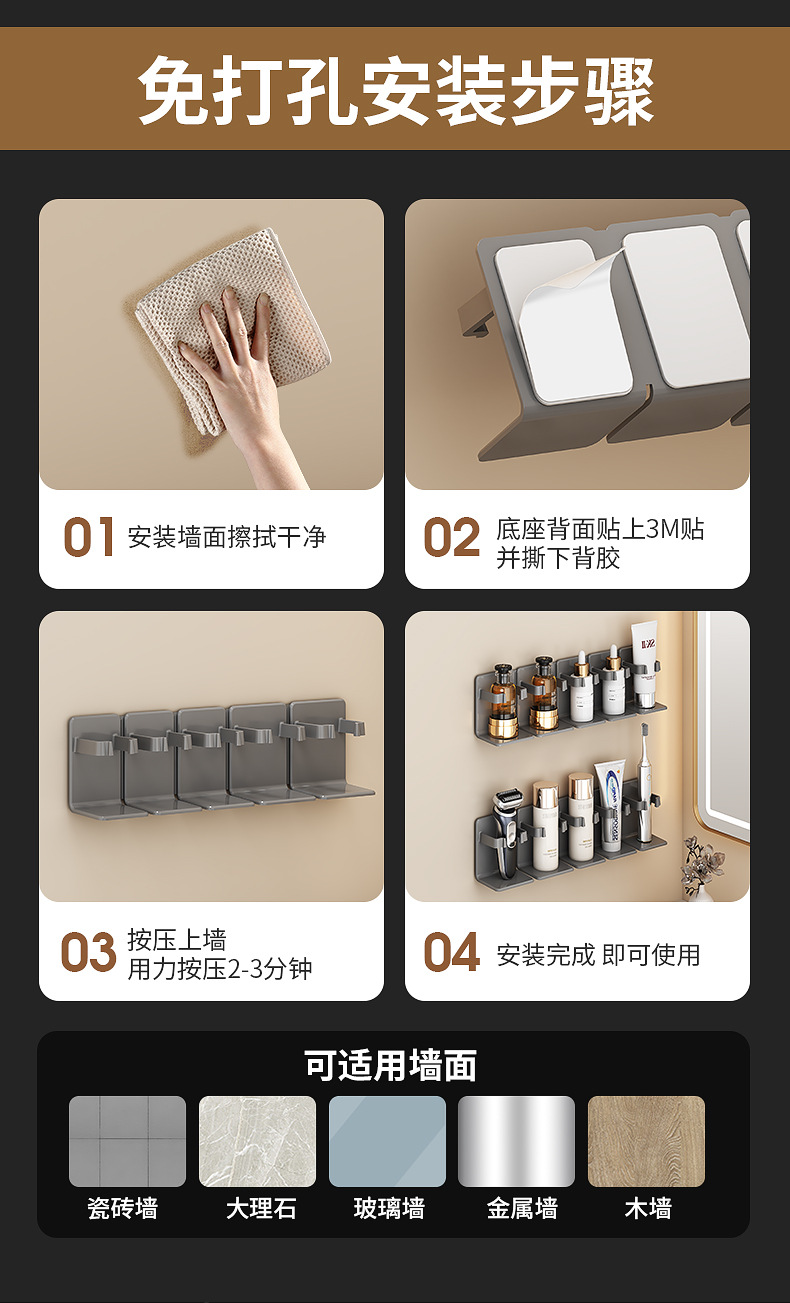 免打孔安装步骤

01 安装墙面擦拭干净

02 底座背面贴上3M贴并撕下背胶

03 按压上墙
用力按压2-3分钟

04 安装完成 即可使用

可适用墙面

瓷砖墙 大理石 玻璃墙 金属墙 木墙