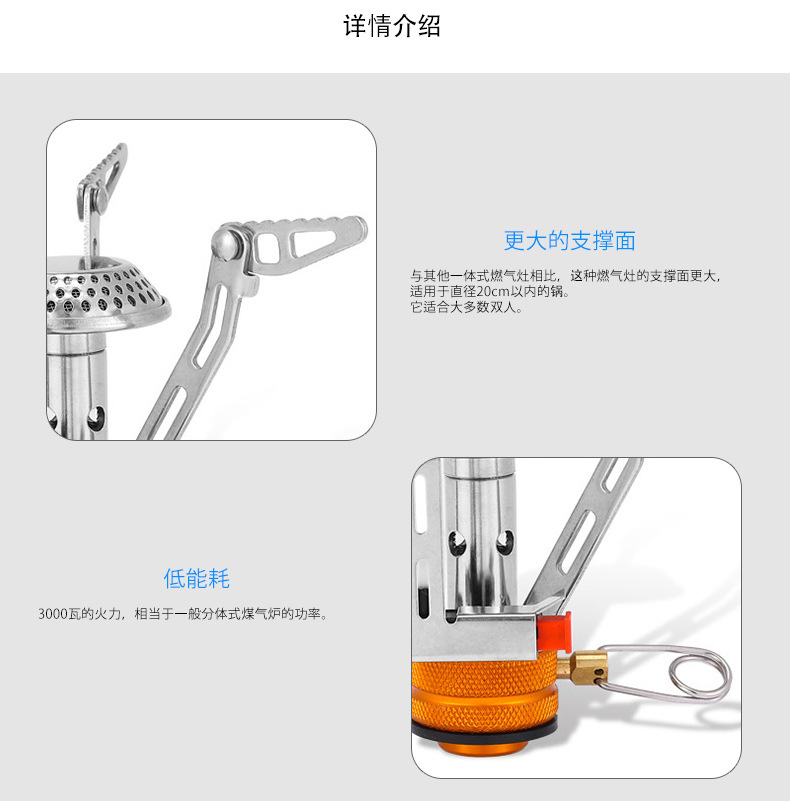 详情介绍

更大的支撑面

与其他一体式燃气灶相比，这种燃气灶的支撑面更大，适用于直径20cm以内的锅。
它适合大多数双人。

低能耗

3000瓦的火力，相当于一般分体式煤气炉的功率。