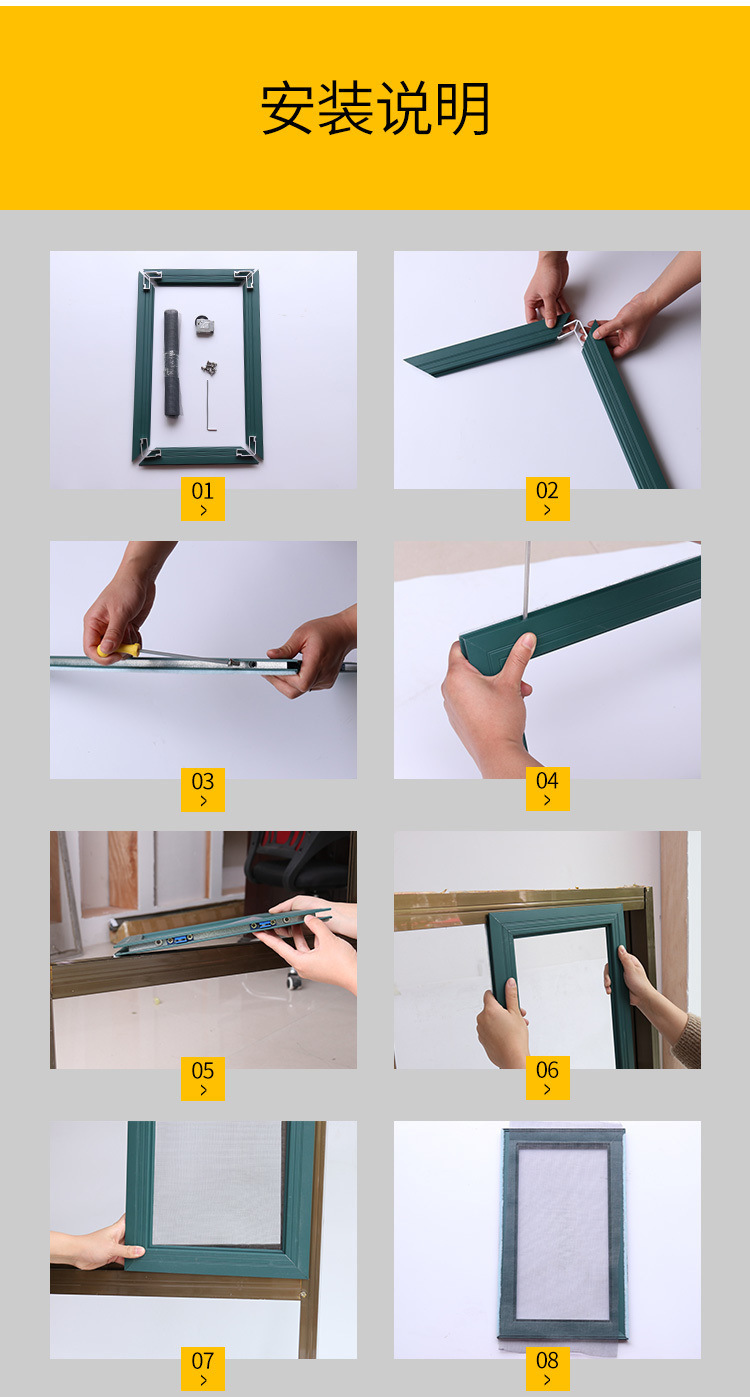 安装说明

01
>

02
>

03
>

04
>

05
>

06
>

07
>

08
>