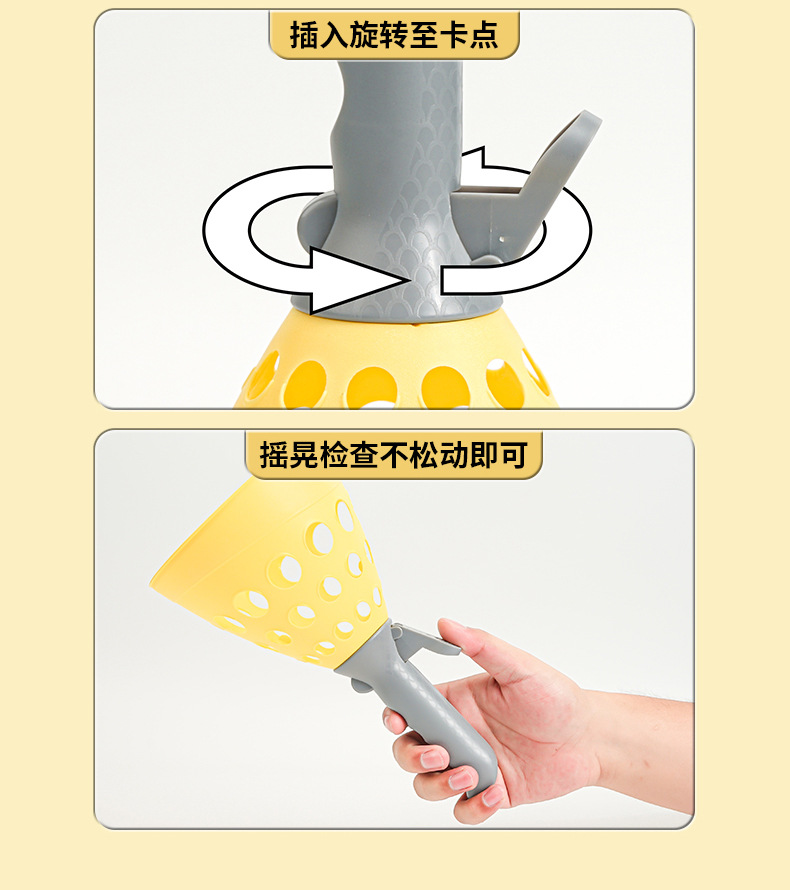 插入旋转至卡点

摇晃检查不松动即可