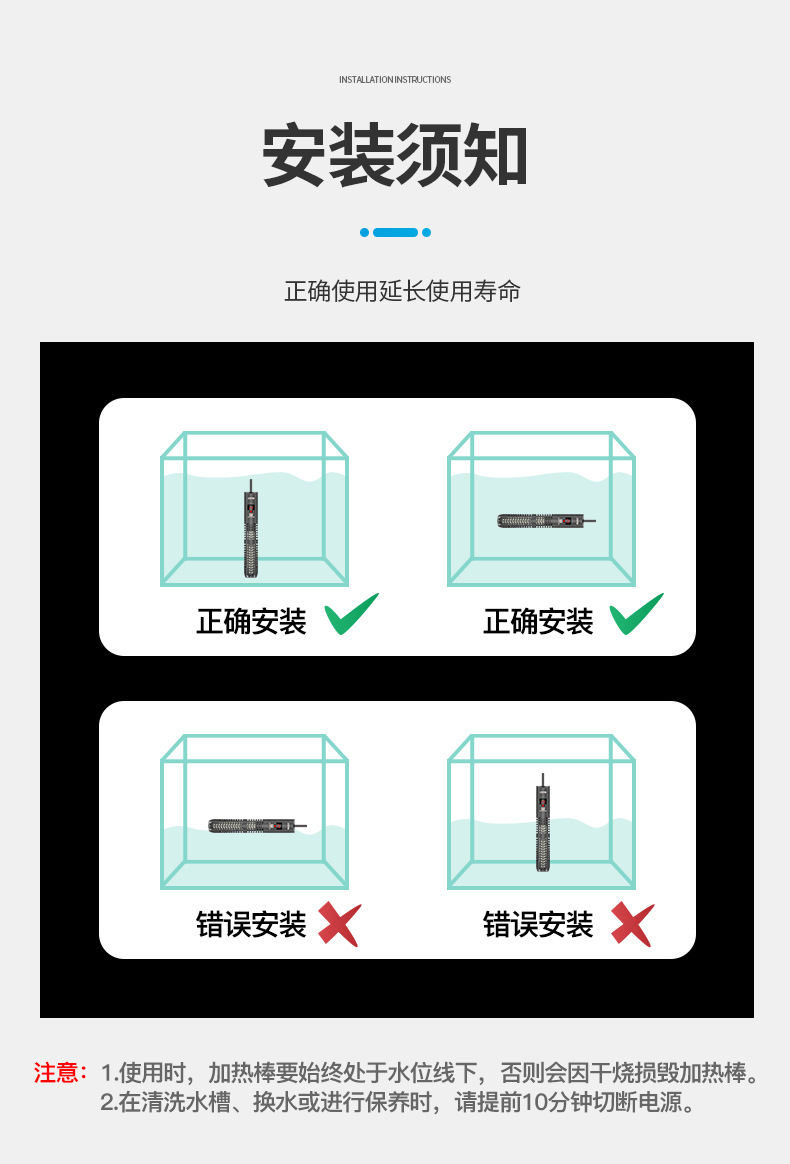 INSTALLATION INSTRUCTIONS

安装须知

正确使用延长使用寿命

正确安装

正确安装

错误安装

错误安装

注意：1.使用时，加热棒要始终处于水位线下，否则会因干烧损毁加热棒。
2.在清洗水槽、换水或进行保养时，请提前10分钟切断电源。