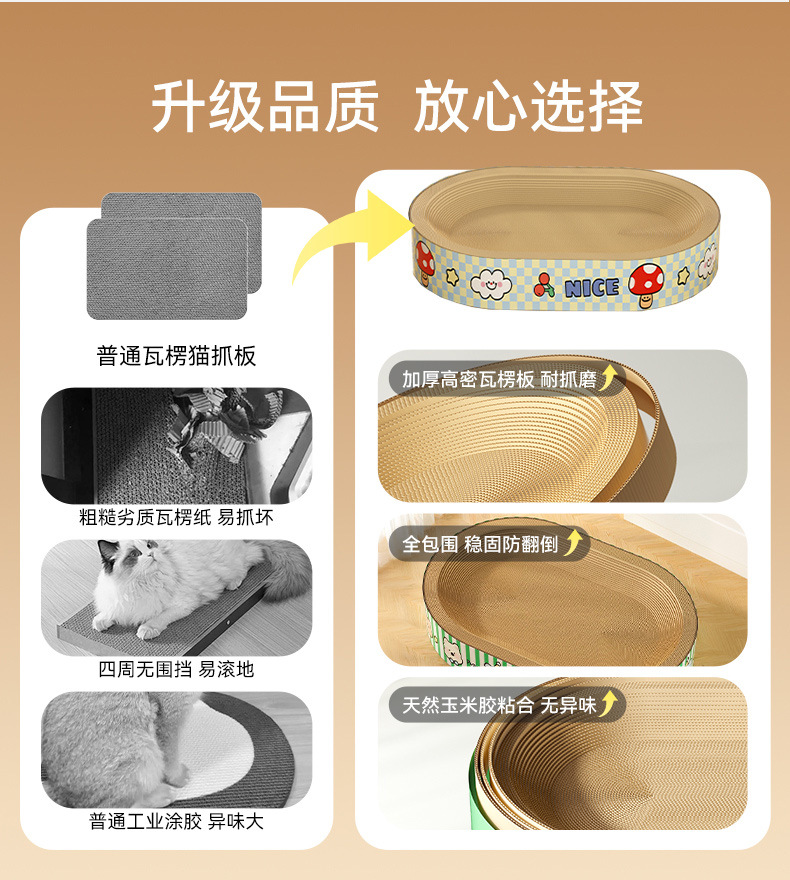 升级品质 放心选择

普通瓦楞猫抓板

粗糙劣质瓦楞纸 易抓坏

四周无围挡 易滚地

普通工业涂胶 异味大

NICE

加厚高密瓦楞板 耐抓磨

全包围 稳固防翻倒

天然玉米胶粘合 无异味