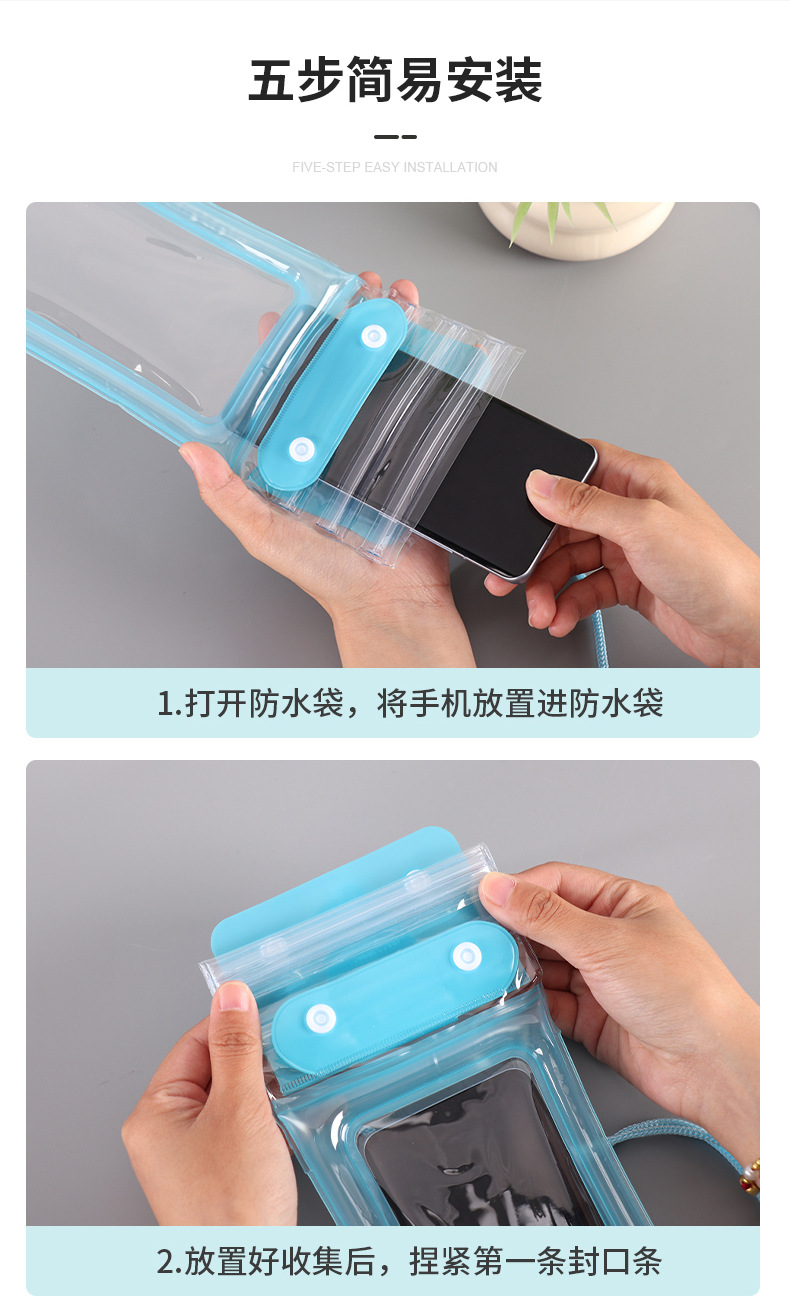 五步简易安装

FIVE-STEP EASY INSTALLATION

1.打开防水袋，将手机放置进防水袋

2.放置好收集后，捏紧第一条封口条