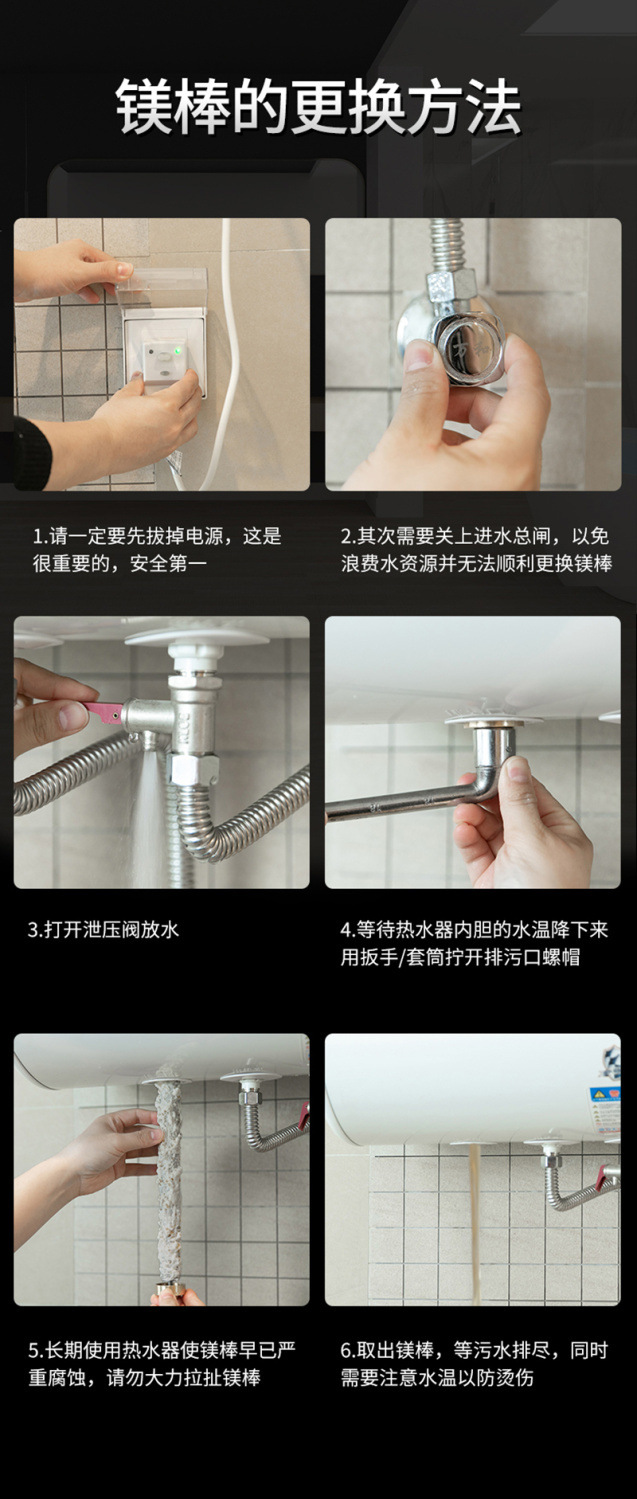 镁棒的更换方法

1.请一定要先拔掉电源，这是很重要的，安全第一

2.其次需要关上进水总闸，以免浪费水资源并无法顺利更换镁棒

3.打开泄压阀放水

4.等待热水器内胆的水温降下来用扳手/套筒拧开排污口螺帽

5.长期使用热水器使镁棒早已严重腐蚀，请勿大力拉扯镁棒

6.取出镁棒，等污水排尽，同时需要注意水温以防烫伤