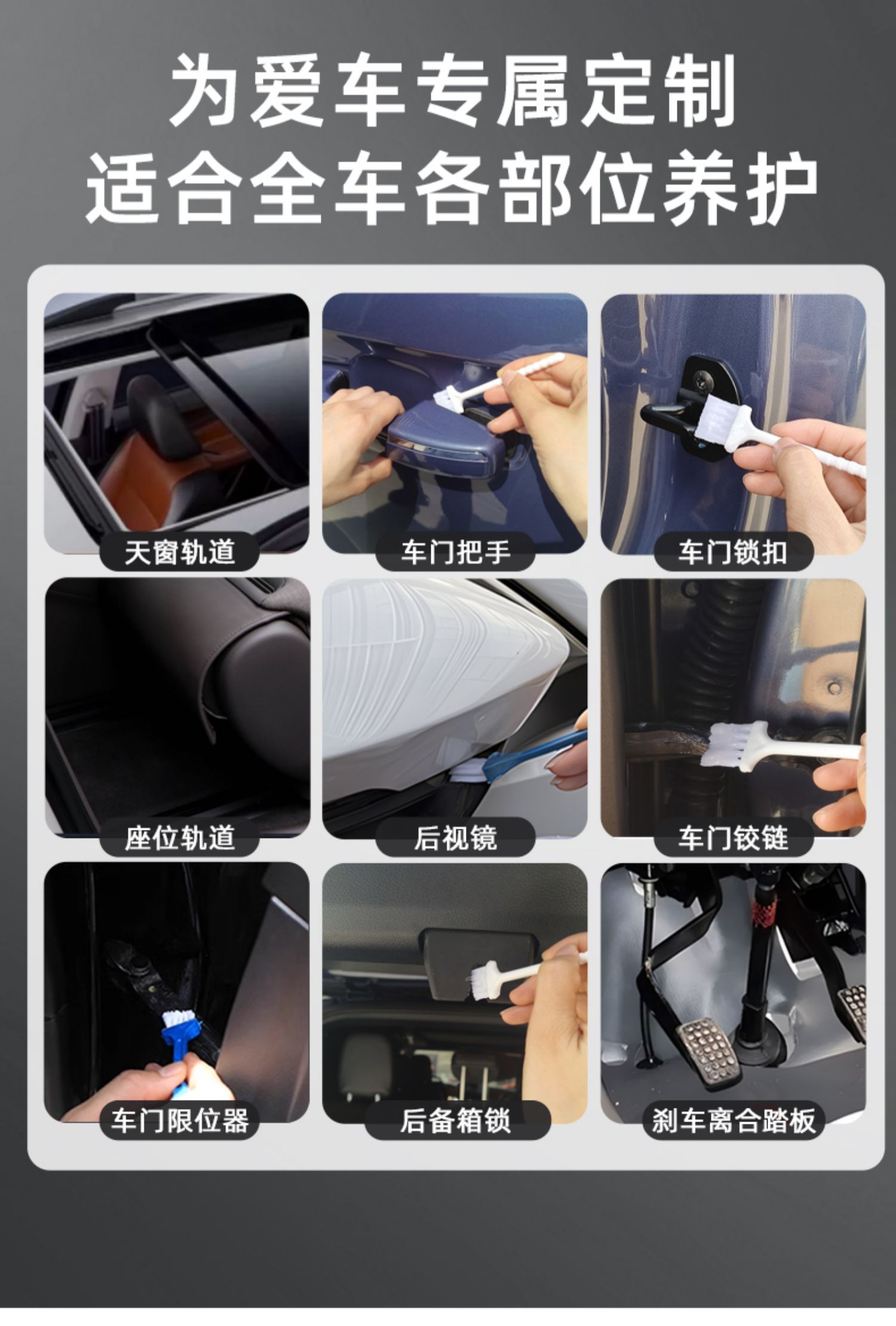 为爱车专属定制
适合全车各部位养护

天窗轨道

车门把手

车门锁扣

座位轨道

后视镜

车门铰链

车门限位器

后备箱锁

刹车离合踏板