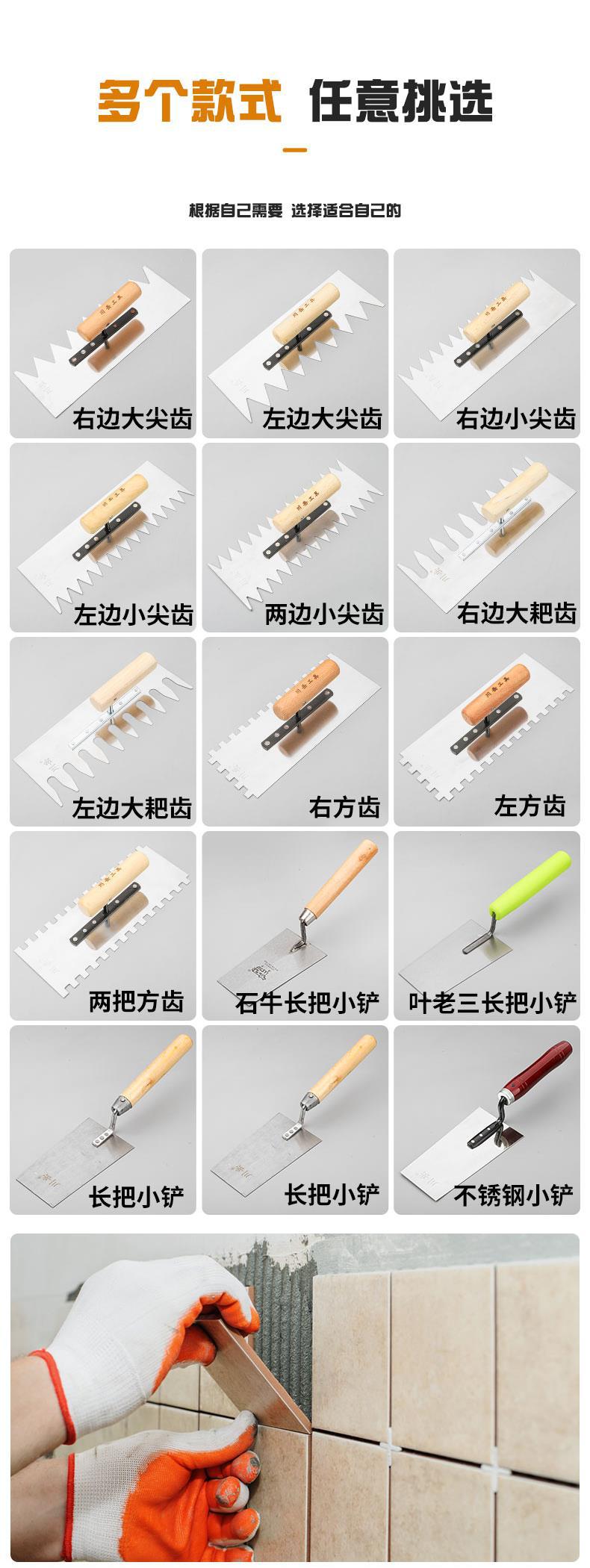 多个款式 任意挑选

根据自己需要 选择适合自己的

右边大尖齿

左边大尖齿

右边小尖齿

左边小尖齿

两边小尖齿

右边大耙齿

左边大耙齿

右方齿

左方齿

两把方齿

石牛长把小铲

叶老三长把小铲

长把小铲

长把小铲

不锈钢小铲