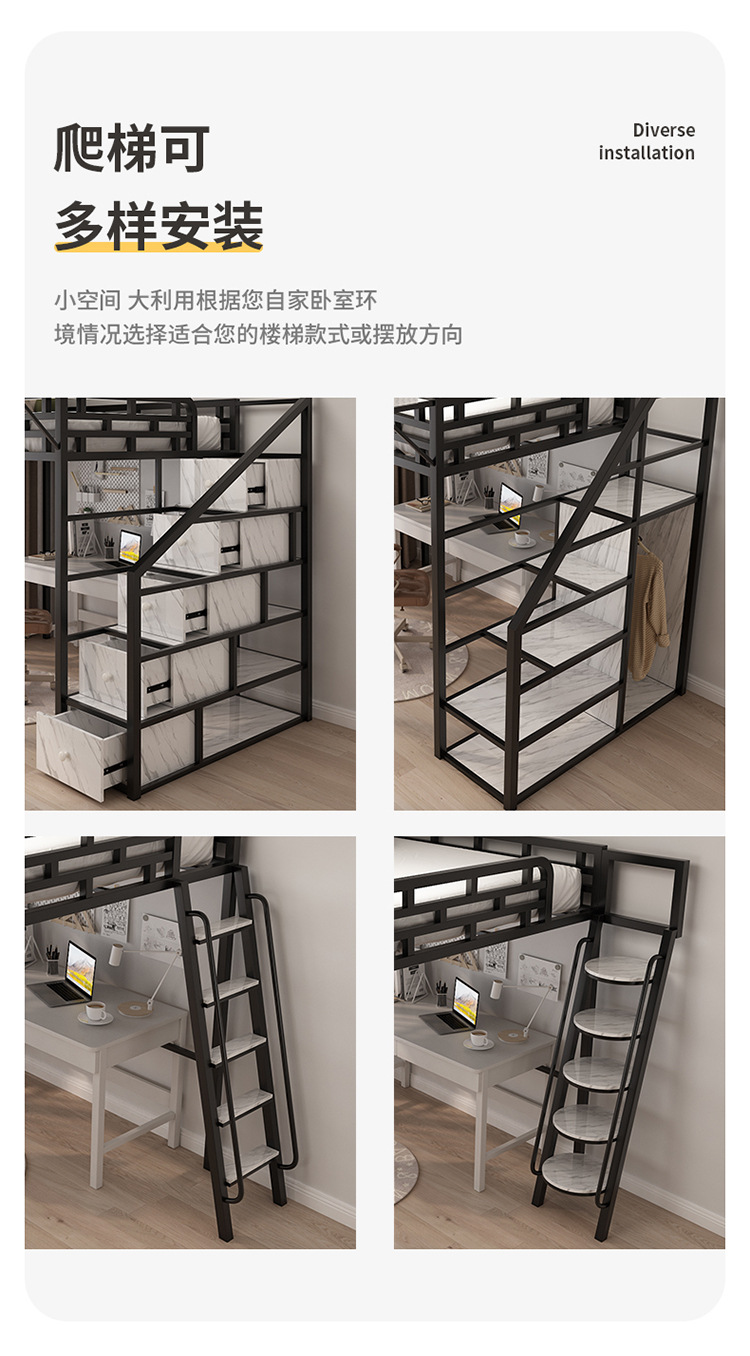 爬梯可
多样安装

Diverse installation

小空间 大利用根据您自家卧室环境情况选择适合您的楼梯款式或摆放方向