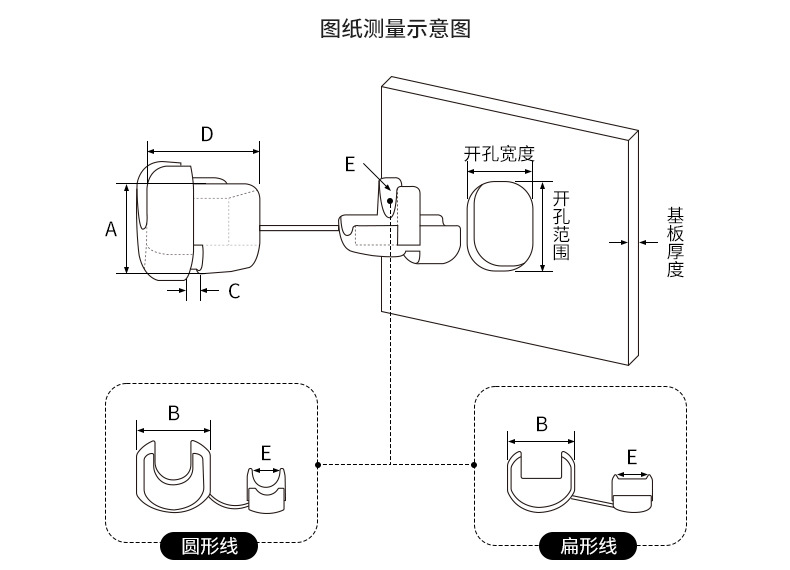 图纸测量示意图

D

A

C

E

开孔宽度

开孔范围

基板厚度

B

E

圆形线

B

E

扁形线