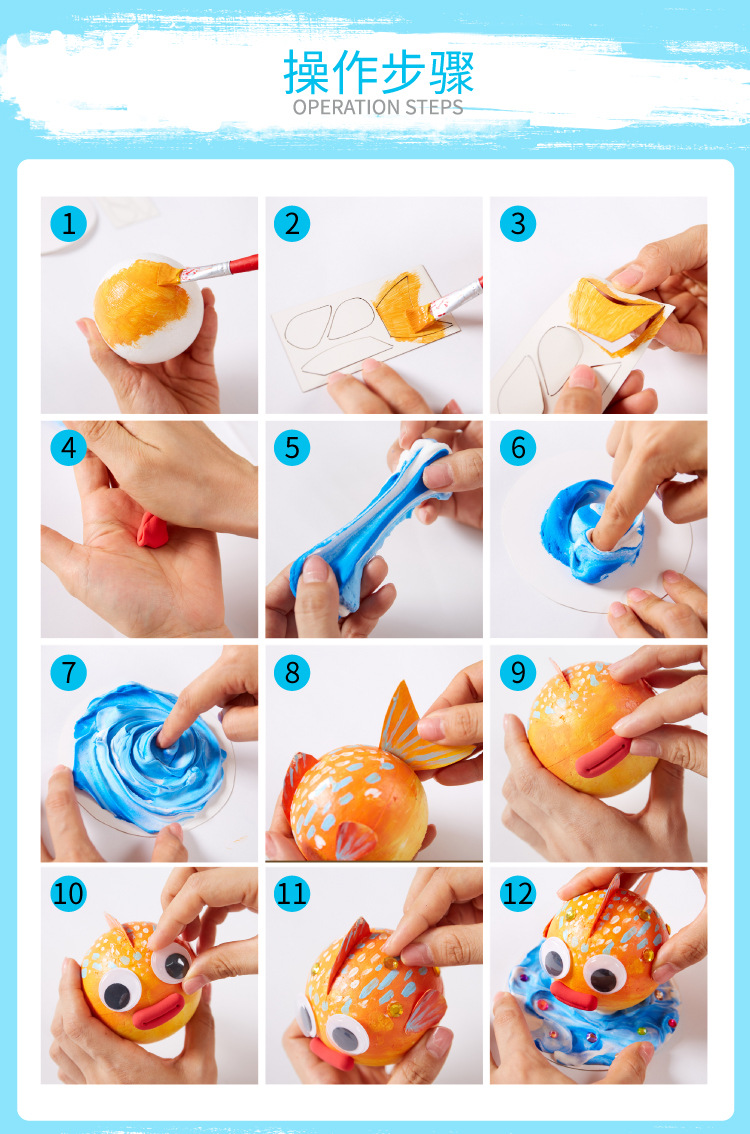 操作步骤
OPERATION STEPS

1

2

3

4

5

6

7

8

9

10

11

12