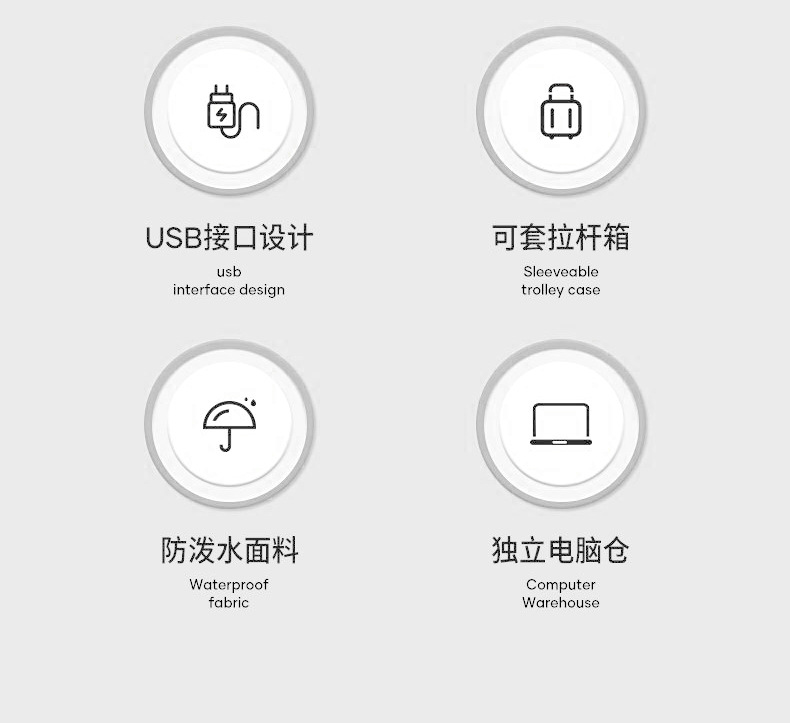 USB接口设计
usb
interface design

可套拉杆箱
Sleeveable
trolley case

防泼水面料
Waterproof
fabric

独立电脑仓
Computer
Warehouse