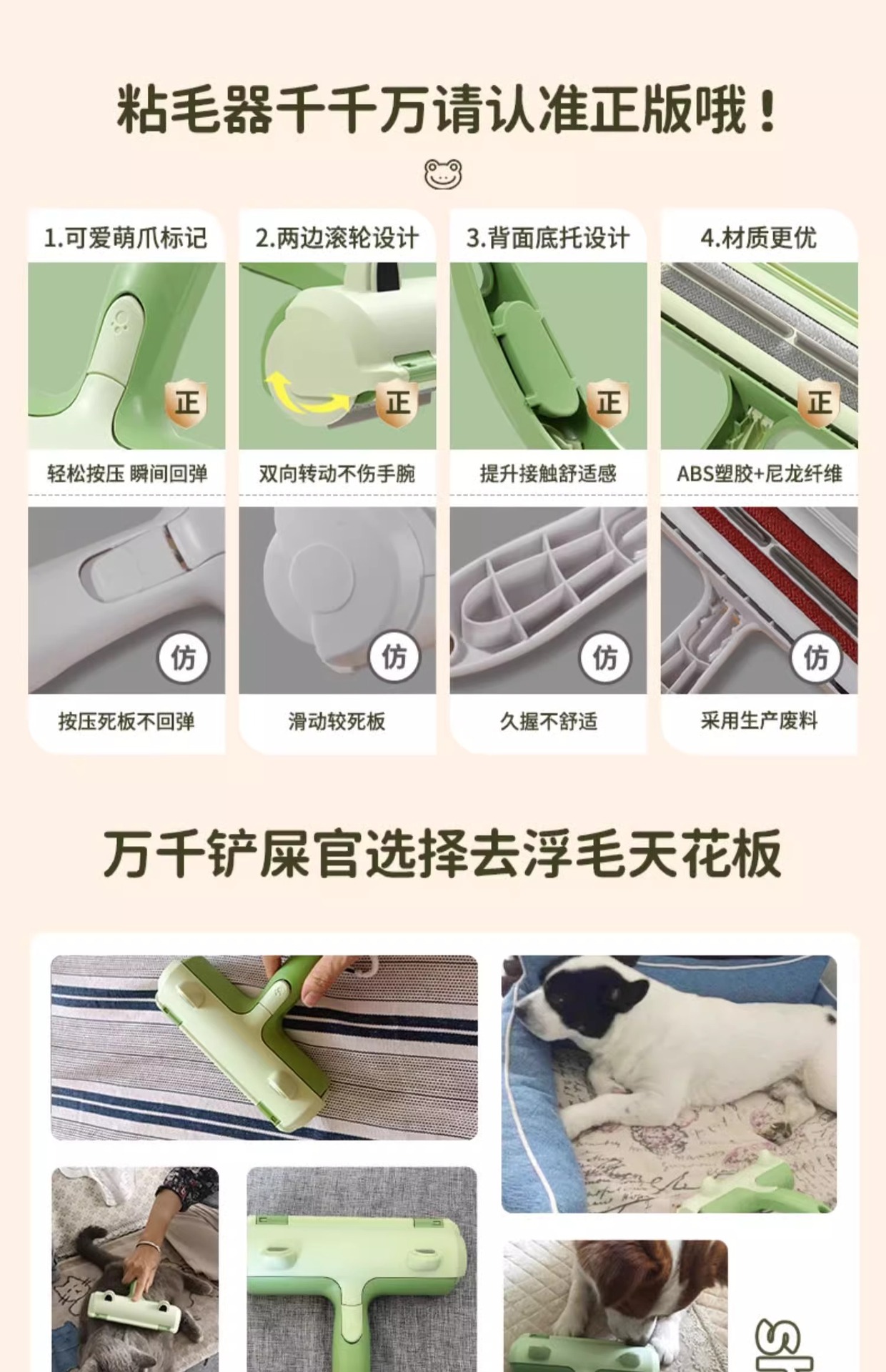 粘毛器千千万请认准正版哦！

1.可爱萌爪标记

正

轻松按压 瞬间回弹

仿

按压死板不回弹

2.两边滚轮设计

正

双向转动不伤手腕

仿

滑动较死板

3.背面底托设计

正

提升接触舒适感

仿

久握不舒适

4.材质更优

正

ABS塑胶+尼龙纤维

仿

采用生产废料

万千铲屎官选择去浮毛天花板