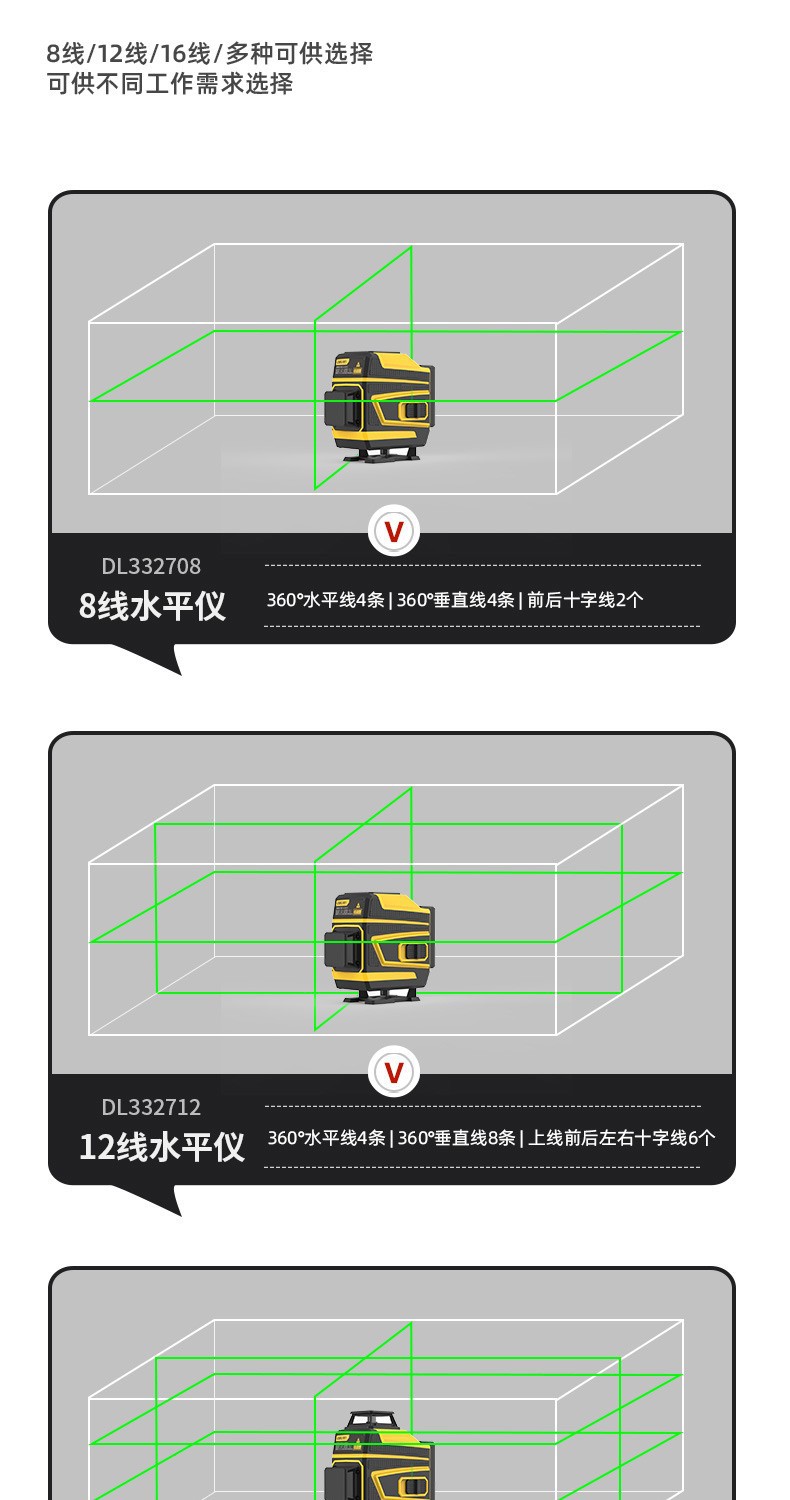 8线/12线/16线/多种可供选择
可供不同工作需求选择

V

DL332708
8线水平仪
360°水平线4条 | 360°垂直线4条 | 前后十字线2个

V

DL332712
12线水平仪
360°水平线4条 | 360°垂直线8条 | 上线前后左右十字线6个