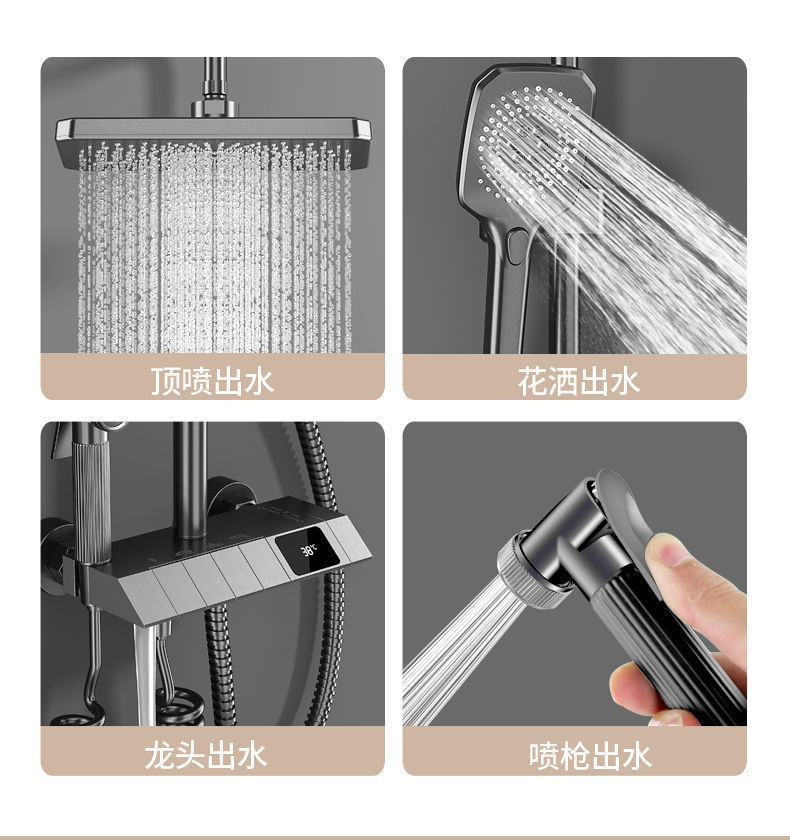 顶喷出水

花洒出水

38℃

龙头出水

喷枪出水