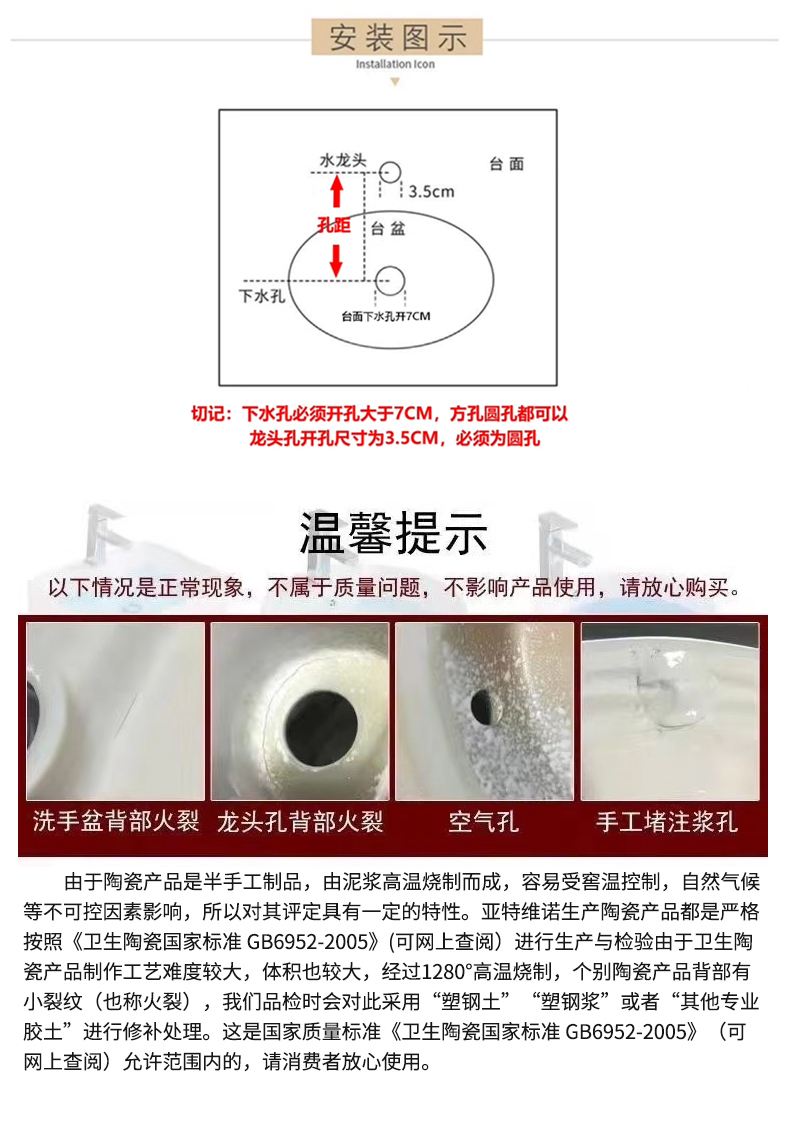 安装图示
Installation Icon

水龙头
台面
3.5cm
孔距
台盆
下水孔
台面下水孔开7CM

切记：下水孔必须开孔大于7CM，方孔圆孔都可以
龙头孔开孔尺寸为3.5CM，必须为圆孔

温馨提示
以下情况是正常现象，不属于质量问题，不影响产品使用，请放心购买。

洗手盆背部火裂
龙头孔背部火裂
空气孔
手工堵注浆孔

由于陶瓷产品是半手工制品，由泥浆高温烧制而成，容易受窑温控制，自然气候等不可控因素影响，所以对其评定具有一定的特性。亚特维诺生产陶瓷产品都是严格按照《卫生陶瓷国家标准 GB6952-2005》(可网上查阅）进行生产与检验由于卫生陶瓷产品制作工艺难度较大，体积也较大，经过1280°高温烧制，个别陶瓷产品背部有小裂纹（也称火裂），我们品检时会对此采用“塑钢土”“塑钢浆”或者“其他专业胶土”进行修补处理。这是国家质量标准《卫生陶瓷国家标准 GB6952-2005》（可网上查阅）允许范围内的，请消费者放心使用。