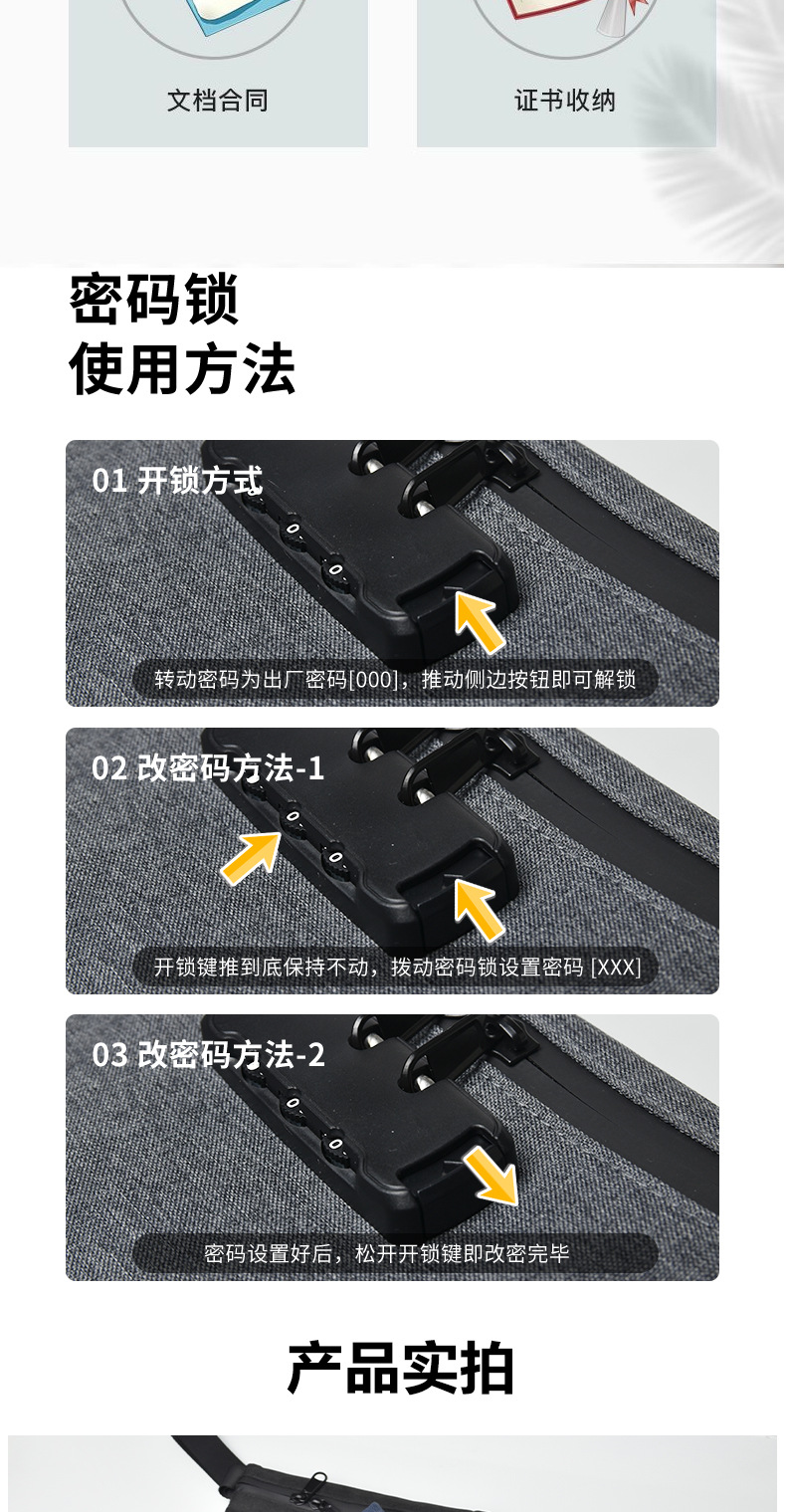 文档合同

证书收纳

密码锁
使用方法

01 开锁方式

转动密码为出厂密码[000]，推动侧边按钮即可解锁

02 改密码方法-1

开锁键推到底保持不动，拨动密码锁设置密码 [XXX]

03 改密码方法-2

密码设置好后，松开开锁键即改密完毕

产品实拍