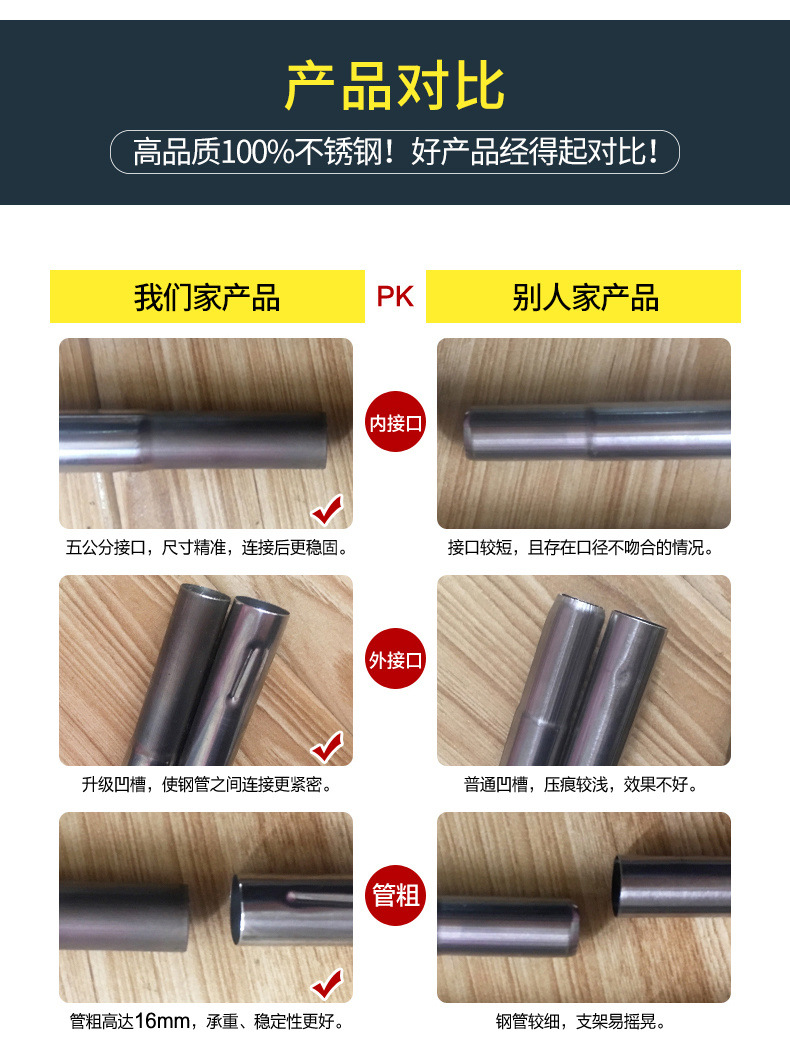 产品对比

高品质100%不锈钢！好产品经得起对比！

我们家产品

PK

别人家产品

内接口

五公分接口，尺寸精准，连接后更稳固。

接口较短，且存在口径不吻合的情况。

外接口

升级凹槽，使钢管之间连接更紧密。

普通凹槽，压痕较浅，效果不好。

管粗

管粗高达16mm，承重、稳定性更好。

钢管较细，支架易摇晃。