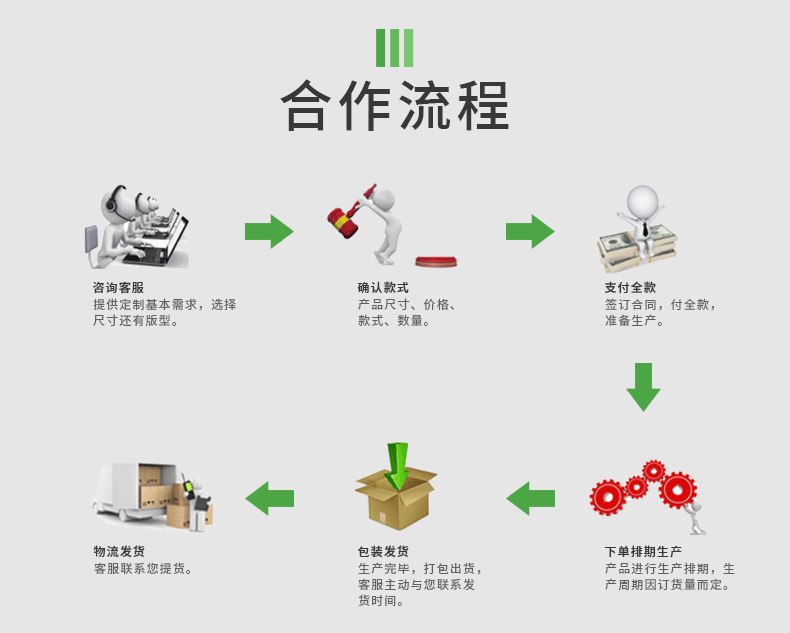 合作流程

咨询客服
提供定制基本需求，选择尺寸还有版型。

确认款式
产品尺寸、价格、款式、数量。

支付全款
签订合同，付全款，准备生产。

下单排期生产
产品进行生产排期，生产周期因订货量而定。

包装发货
生产完毕，打包出货，客服主动与您联系发货时间。

物流发货
客服联系您提货。