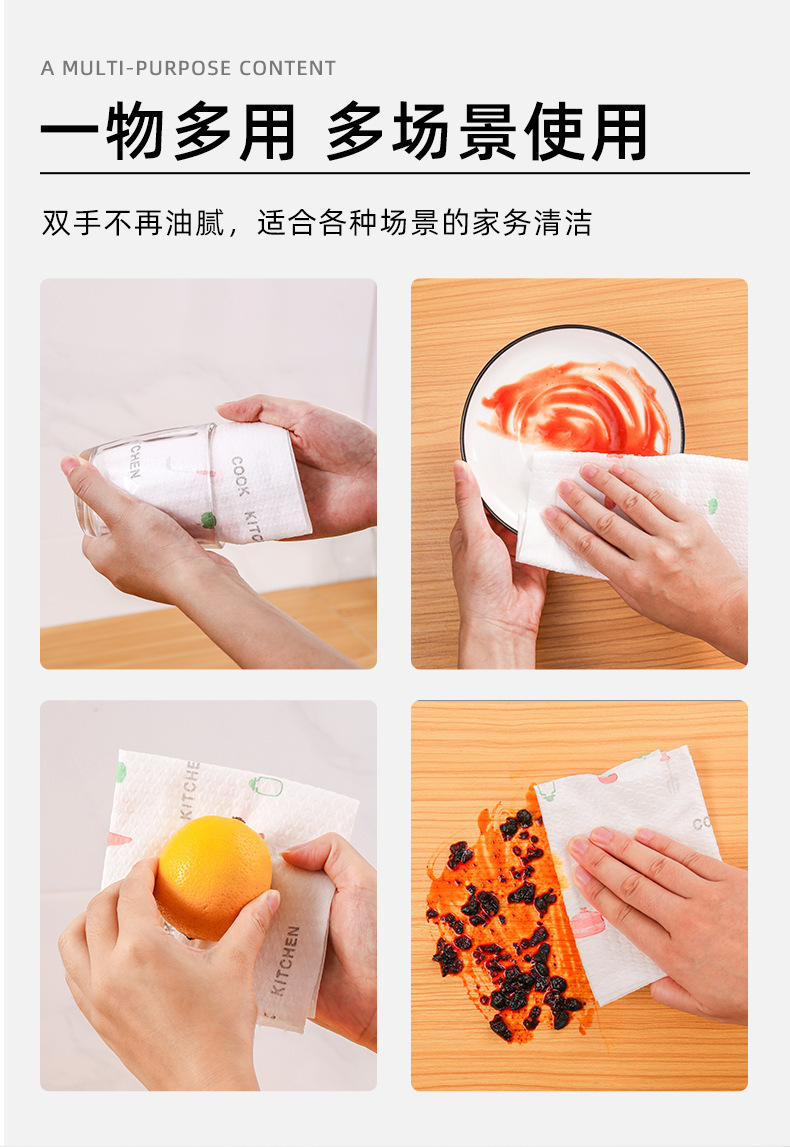 A MULTI-PURPOSE CONTENT

一物多用 多场景使用

双手不再油腻，适合各种场景的家务清洁

CHEN COOK KITC

KITCHEN

KITCHEN

CO