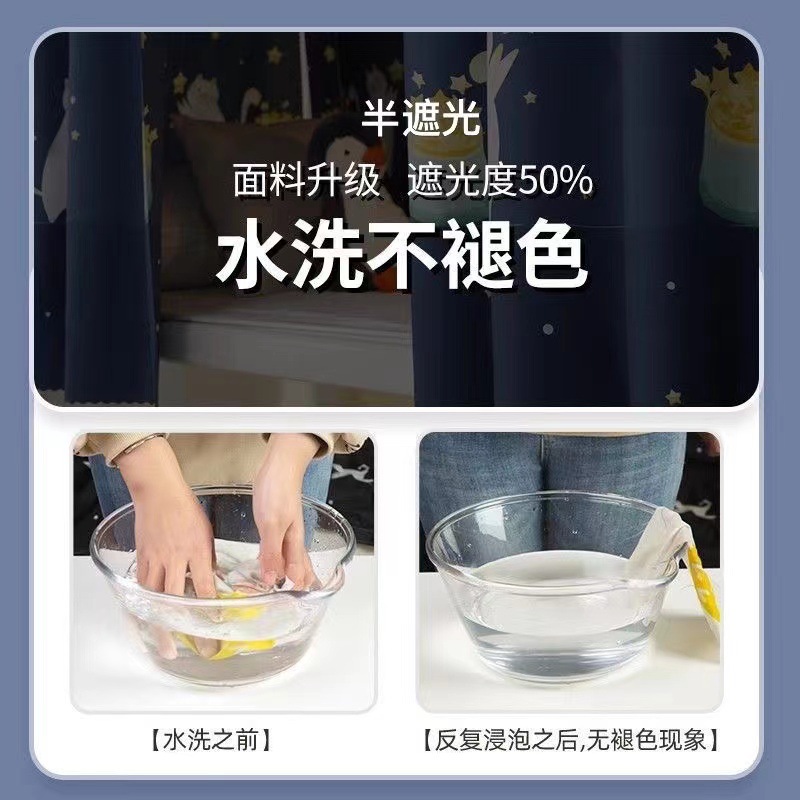 半遮光

面料升级 遮光度50%

水洗不褪色

【水洗之前】

【反复浸泡之后,无褪色现象】