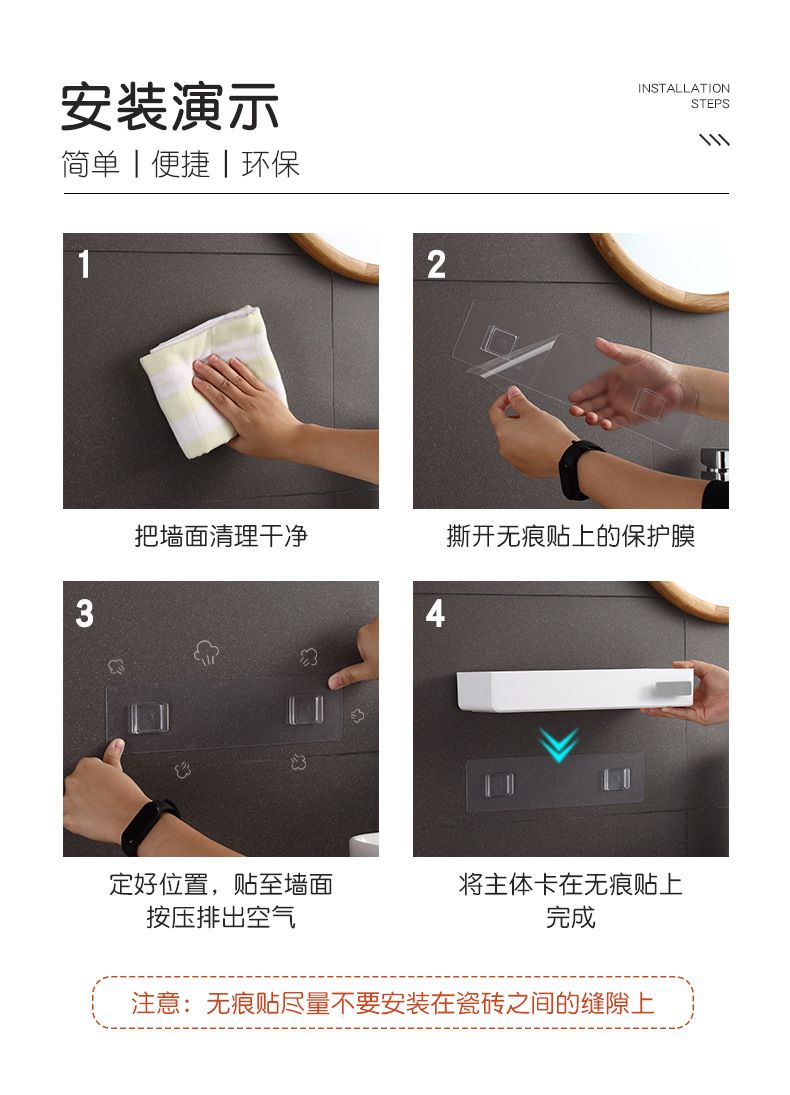 安装演示

简单 | 便捷 | 环保

INSTALLATION STEPS

1

把墙面清理干净

2

撕开无痕贴上的保护膜

3

定好位置，贴至墙面 按压排出空气

4

将主体卡在无痕贴上 完成

注意：无痕贴尽量不要安装在瓷砖之间的缝隙上