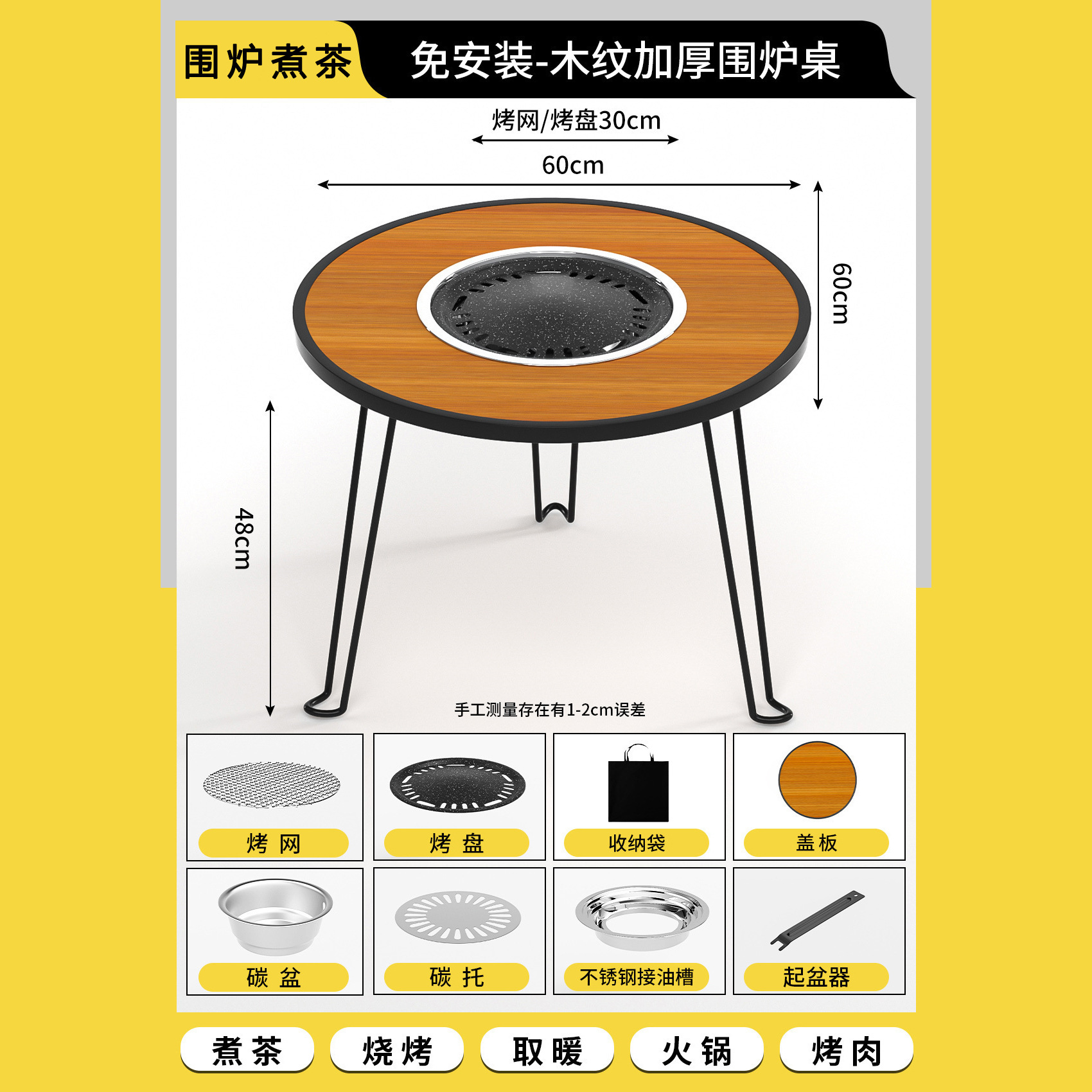 围炉煮茶

免安装-木纹加厚围炉桌

烤网/烤盘30cm

60cm

60cm

48cm

手工测量存在有1-2cm误差

烤 网

烤 盘

收纳袋

盖板

碳 盆

碳 托

不锈钢接油槽

起盆器

煮茶

烧烤

取暖

火锅

烤肉