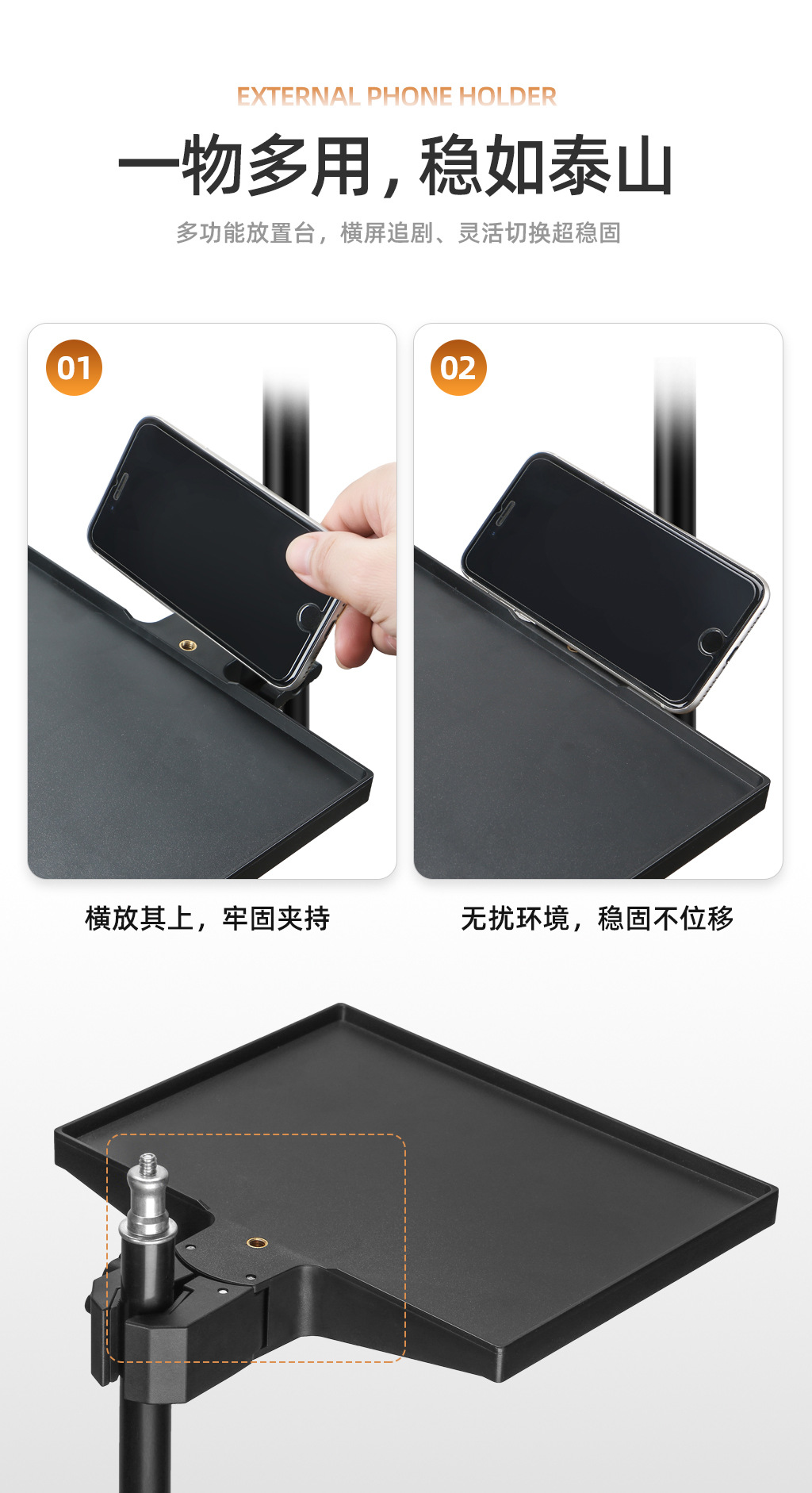 EXTERNAL PHONE HOLDER

一物多用，稳如泰山

多功能放置台，横屏追剧、灵活切换超稳固

01

02

横放其上，牢固夹持

无扰环境，稳固不位移