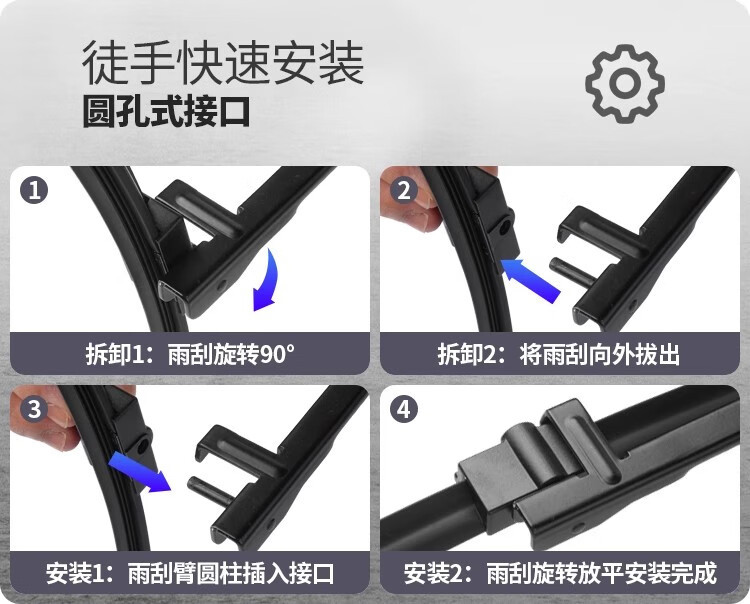 徒手快速安装
圆孔式接口

1
拆卸1：雨刮旋转90°

2
拆卸2：将雨刮向外拔出

3
安装1：雨刮臂圆柱插入接口

4
安装2：雨刮旋转放平安装完成