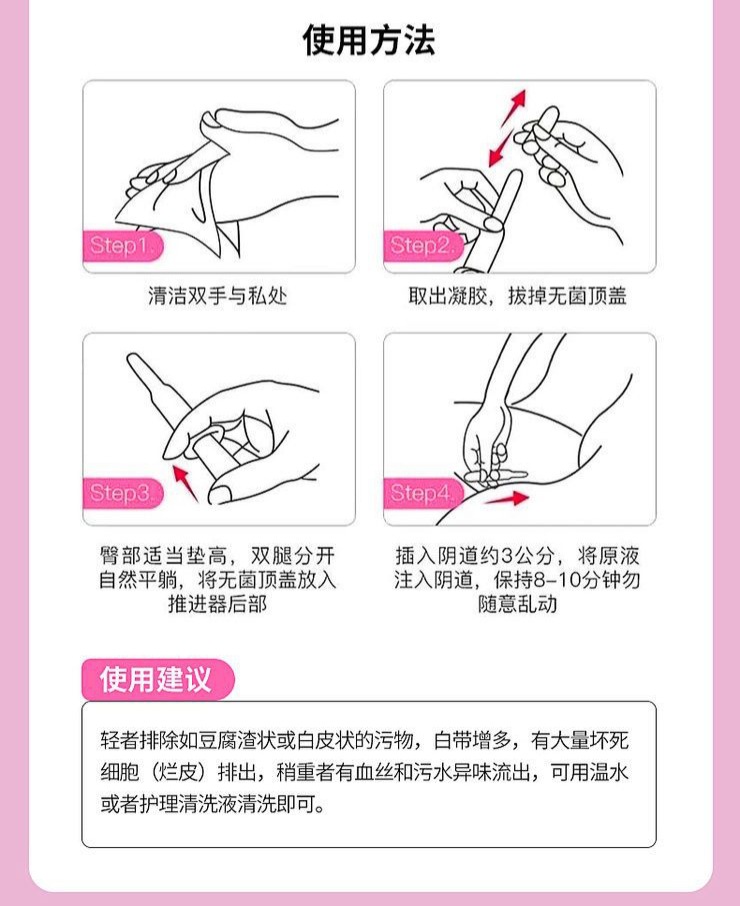 使用方法

Step1.

清洁双手与私处

Step2.

取出凝胶，拔掉无菌顶盖

Step3.

臀部适当垫高，双腿分开自然平躺，将无菌顶盖放入推进器后部

Step4.

插入阴道约3公分，将原液注入阴道，保持8-10分钟勿随意乱动

使用建议

轻者排除如豆腐渣状或白皮状的污物，白带增多，有大量坏死细胞（烂皮）排出，稍重者有血丝和污水异味流出，可用温水或者护理清洗液清洗即可。