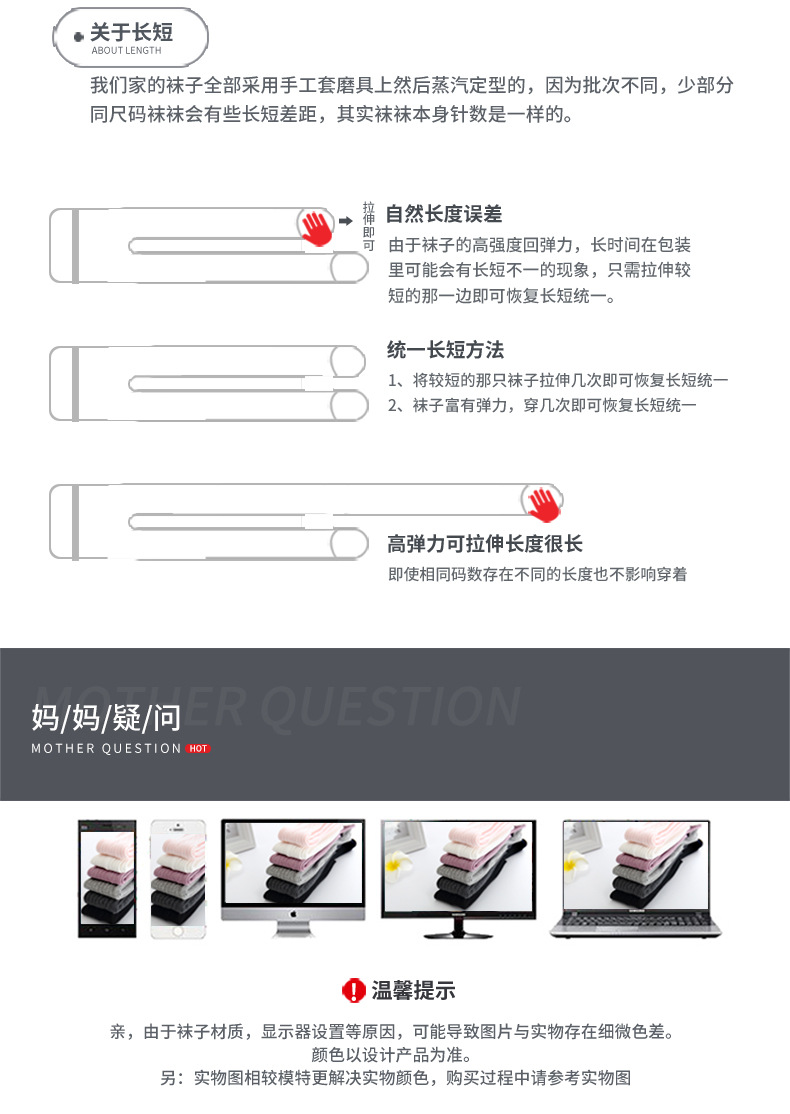 关于长短
ABOUT LENGTH

我们家的袜子全部采用手工套磨具上然后蒸汽定型的，因为批次不同，少部分同尺码袜袜会有些长短差距，其实袜袜本身针数是一样的。

拉伸即可

自然长度误差
由于袜子的高强度回弹力，长时间在包装里可能会有长短不一的现象，只需拉伸较短的那一边即可恢复长短统一。

统一长短方法
1、将较短的那只袜子拉伸几次即可恢复长短统一
2、袜子富有弹力，穿几次即可恢复长短统一

高弹力可拉伸长度很长
即使相同码数存在不同的长度也不影响穿着

MOTHER QUESTION
妈/妈/疑/问
MOTHER QUESTION HOT

温馨提示

亲，由于袜子材质，显示器设置等原因，可能导致图片与实物存在细微色差。
颜色以设计产品为准。
另：实物图相较模特更解决实物颜色，购买过程中请参考实物图