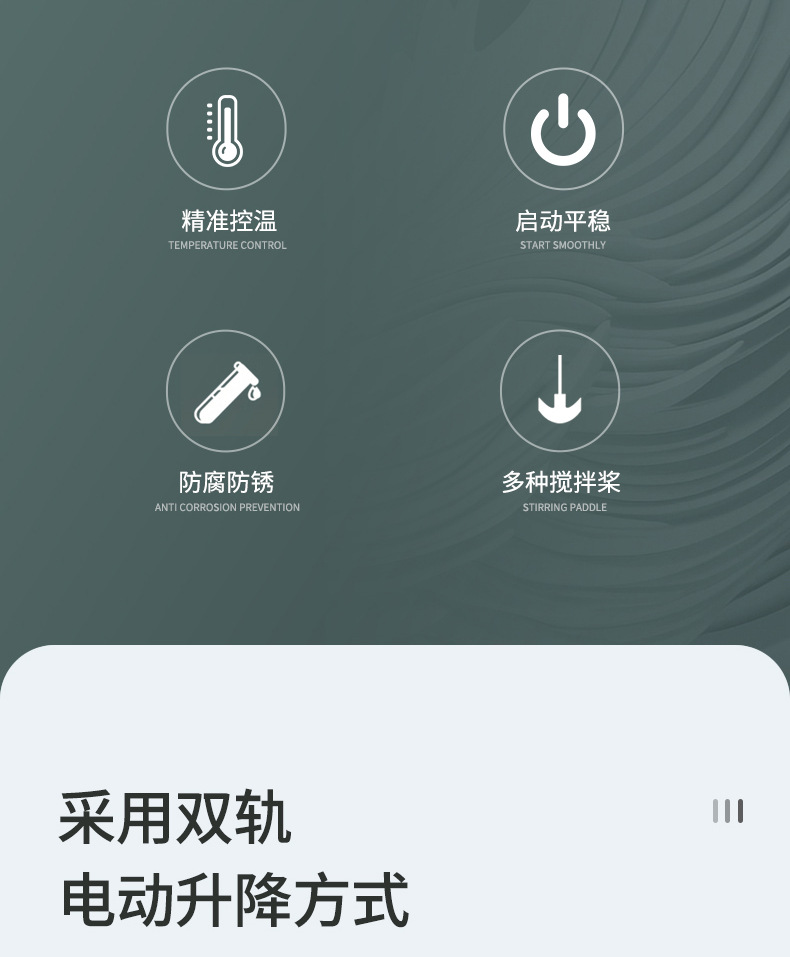 精准控温
TEMPERATURE CONTROL

启动平稳
START SMOOTHLY

防腐防锈
ANTI CORROSION PREVENTION

多种搅拌桨
STIRRING PADDLE

采用双轨
电动升降方式