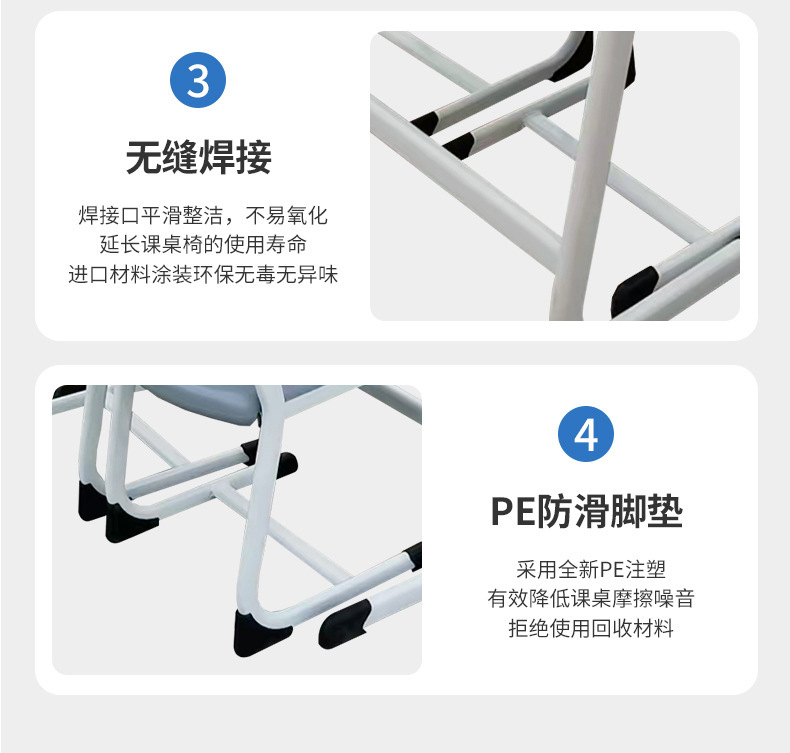 3

无缝焊接

焊接口平滑整洁，不易氧化
延长课桌椅的使用寿命
进口材料涂装环保无毒无异味

4

PE防滑脚垫

采用全新PE注塑
有效降低课桌摩擦噪音
拒绝使用回收材料