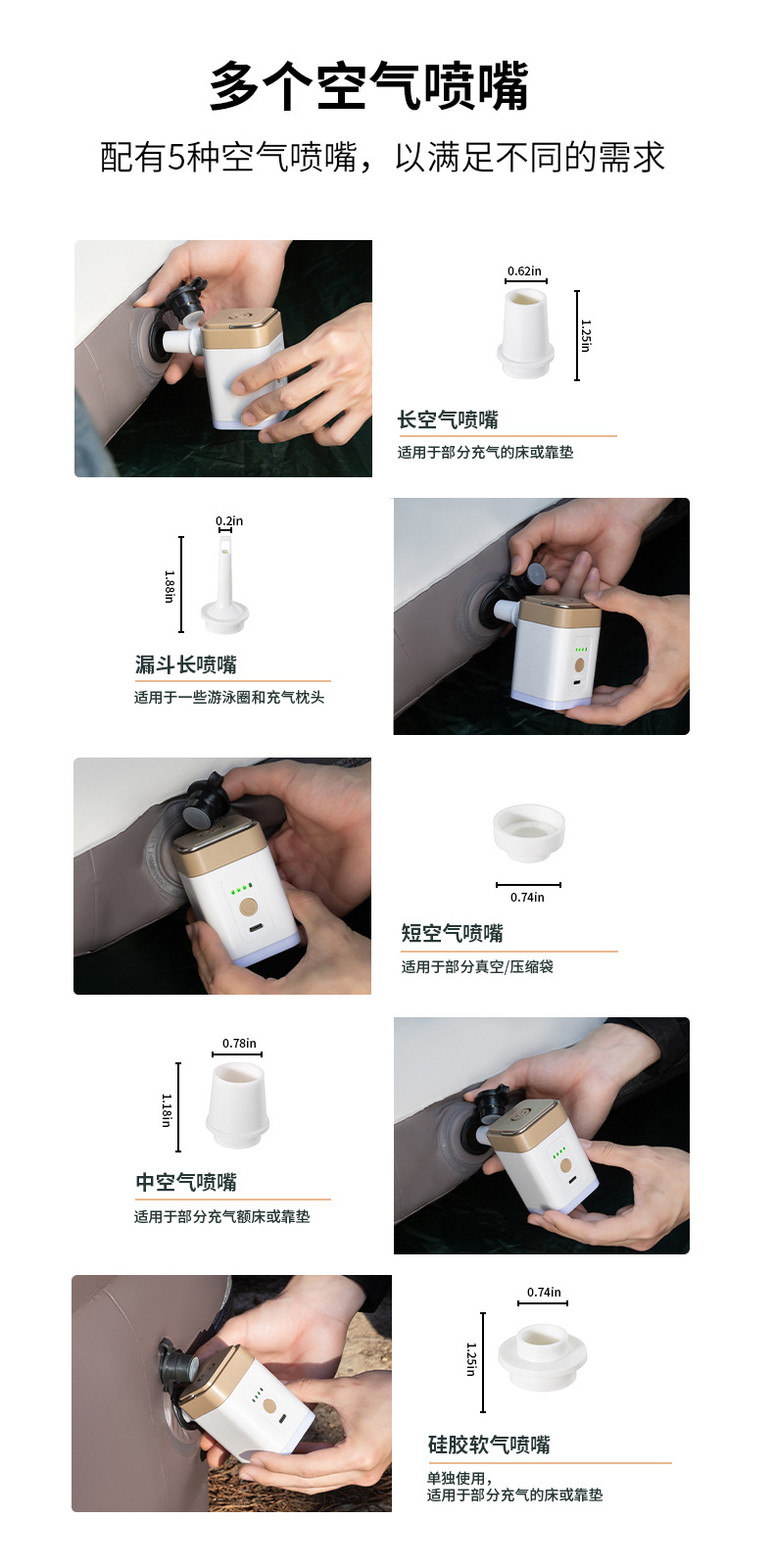 多个空气喷嘴

配有5种空气喷嘴，以满足不同的需求

0.62in
1.25in
长空气喷嘴
适用于部分充气的床或靠垫

0.2in
1.88in
漏斗长喷嘴
适用于一些游泳圈和充气枕头

0.74in
短空气喷嘴
适用于部分真空/压缩袋

0.78in
1.18in
中空气喷嘴
适用于部分充气额床或靠垫

0.74in
1.25in
硅胶软气喷嘴
单独使用，
适用于部分充气的床或靠垫