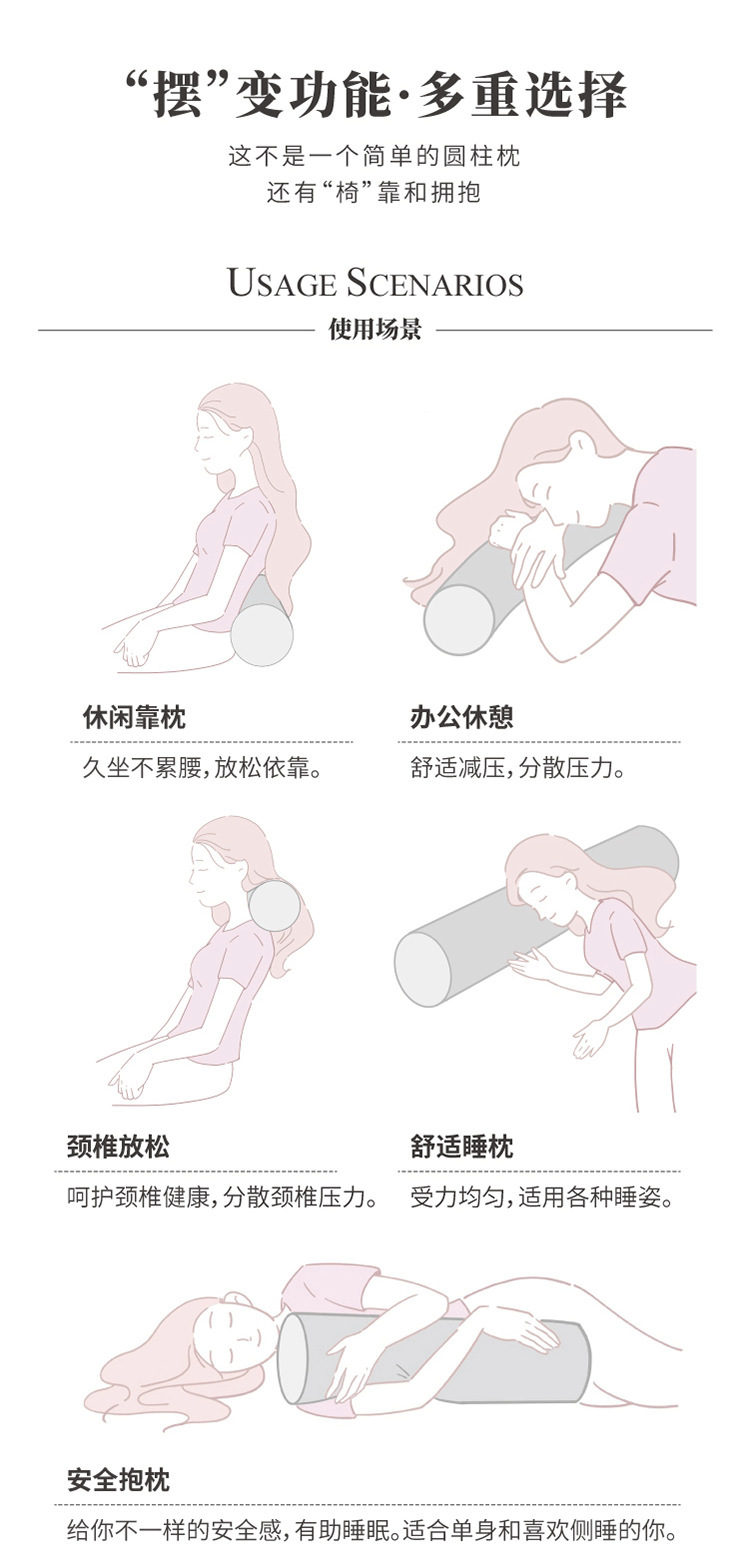 “摆”变功能·多重选择

这不是一个简单的圆柱枕
还有“椅”靠和拥抱

USAGE SCENARIOS
使用场景

休闲靠枕
久坐不累腰，放松依靠。

办公休憩
舒适减压，分散压力。

颈椎放松
呵护颈椎健康，分散颈椎压力。

舒适睡枕
受力均匀，适用各种睡姿。

安全抱枕
给你不一样的安全感，有助睡眠。适合单身和喜欢侧睡的你。