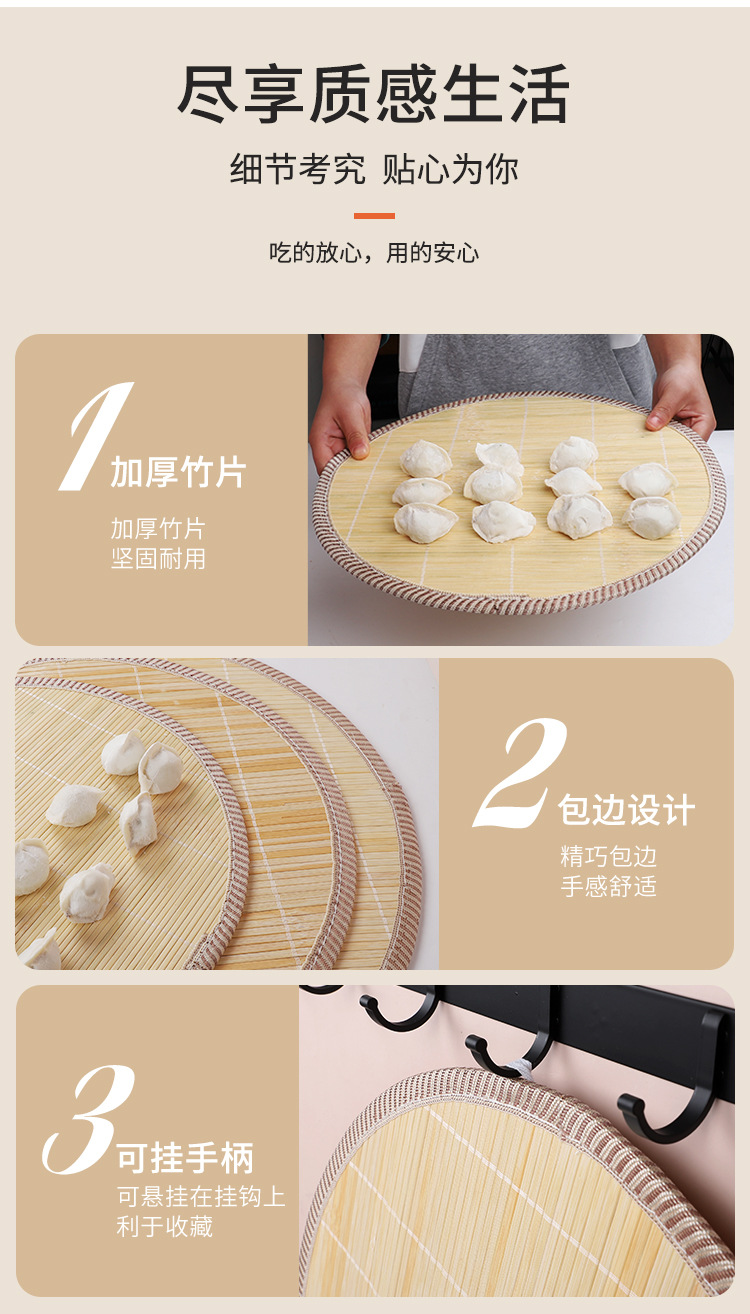 尽享质感生活

细节考究 贴心为你

吃的放心，用的安心

1 加厚竹片

加厚竹片
坚固耐用

2 包边设计

精巧包边
手感舒适

3 可挂手柄

可悬挂在挂钩上
利于收藏