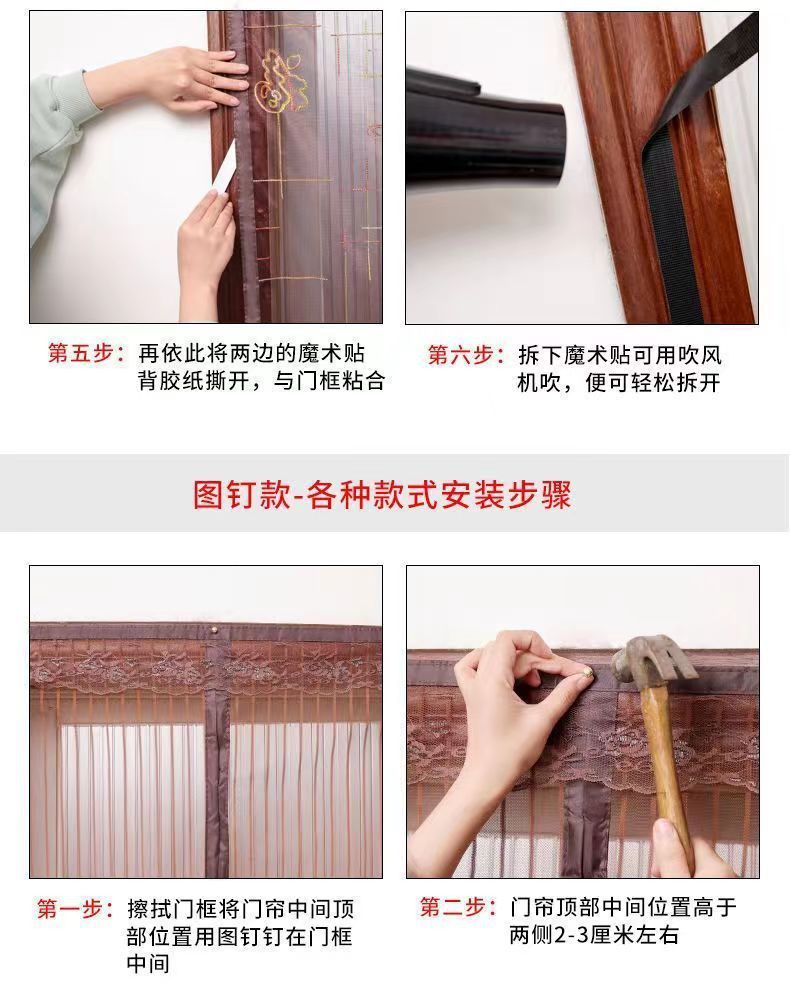 第五步：再依此将两边的魔术贴背胶纸撕开，与门框粘合

第六步：拆下魔术贴可用吹风机吹，便可轻松拆开

图钉款-各种款式安装步骤

第一步：擦拭门框将门帘中间顶部位置用图钉钉在门框中间

第二步：门帘顶部中间位置高于两侧2-3厘米左右