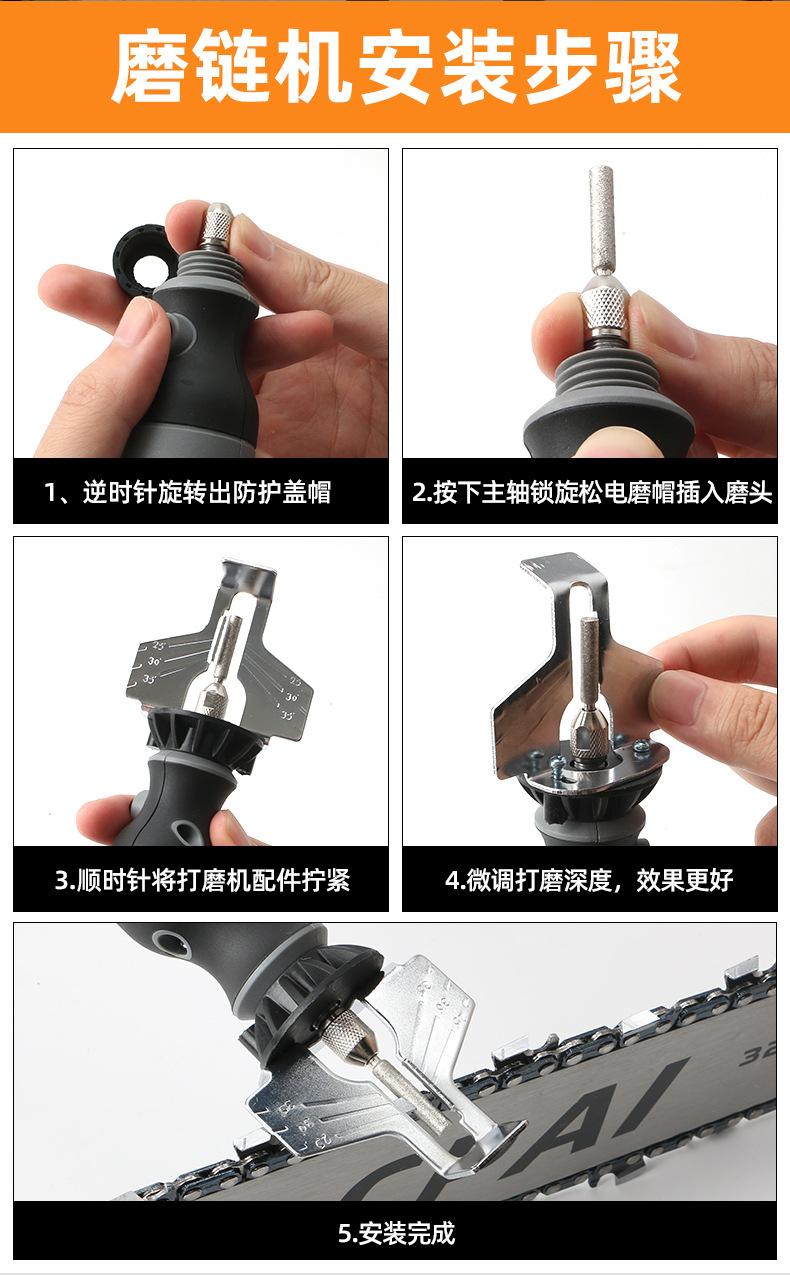 磨链机安装步骤

1、逆时针旋转出防护盖帽

2.按下主轴锁旋松电磨帽插入磨头

25°
30°
35°
25°
30°
35°

3.顺时针将打磨机配件拧紧

4.微调打磨深度，效果更好

32

5.安装完成