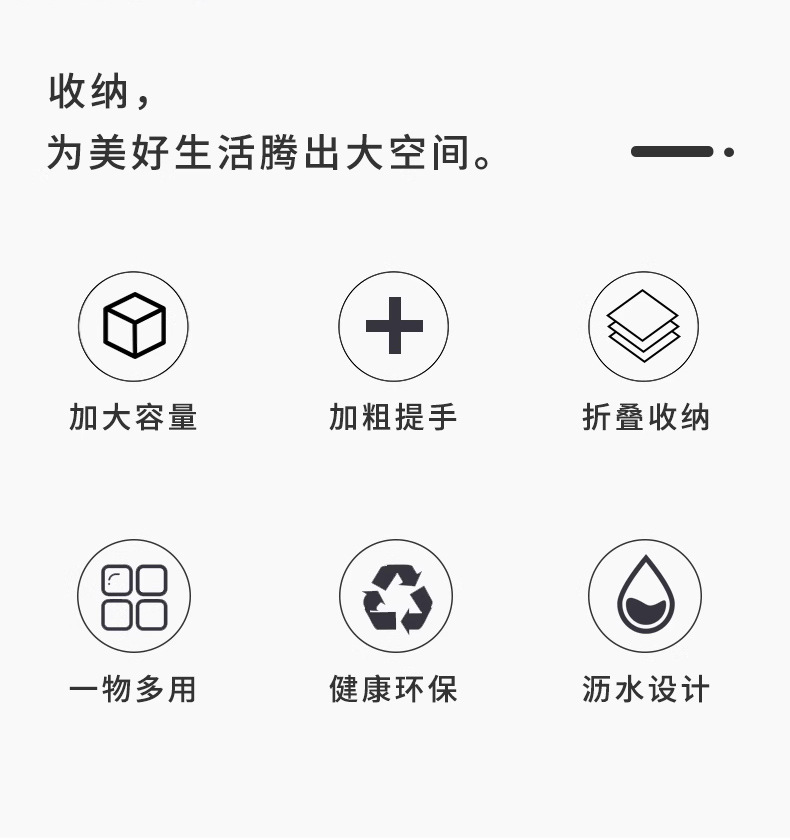 收纳，
为美好生活腾出大空间。

加大容量

加粗提手

折叠收纳

一物多用

健康环保

沥水设计