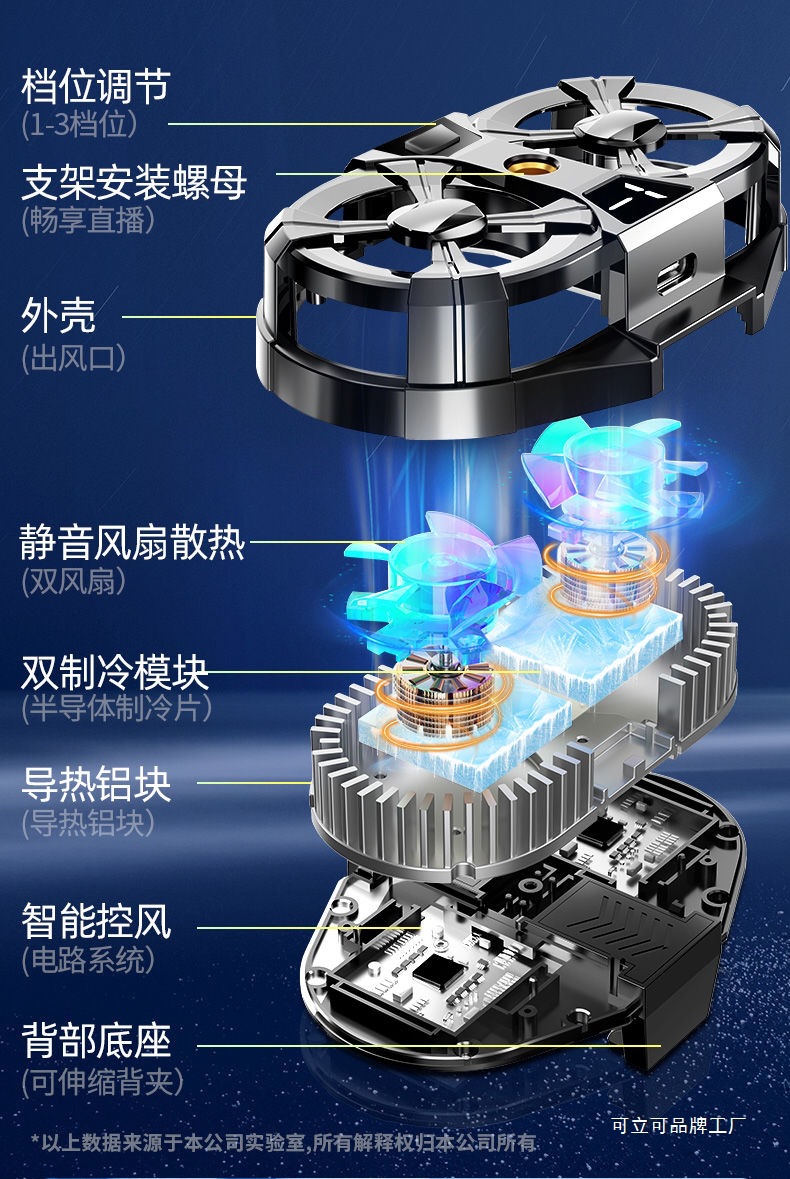 档位调节
(1-3档位)

支架安装螺母
(畅享直播)

外壳
(出风口)

静音风扇散热
(双风扇)

双制冷模块
(半导体制冷片)

导热铝块
(导热铝块)

智能控风
(电路系统)

背部底座
(可伸缩背夹)

可立可品牌工厂

*以上数据来源于本公司实验室,所有解释权归本公司所有